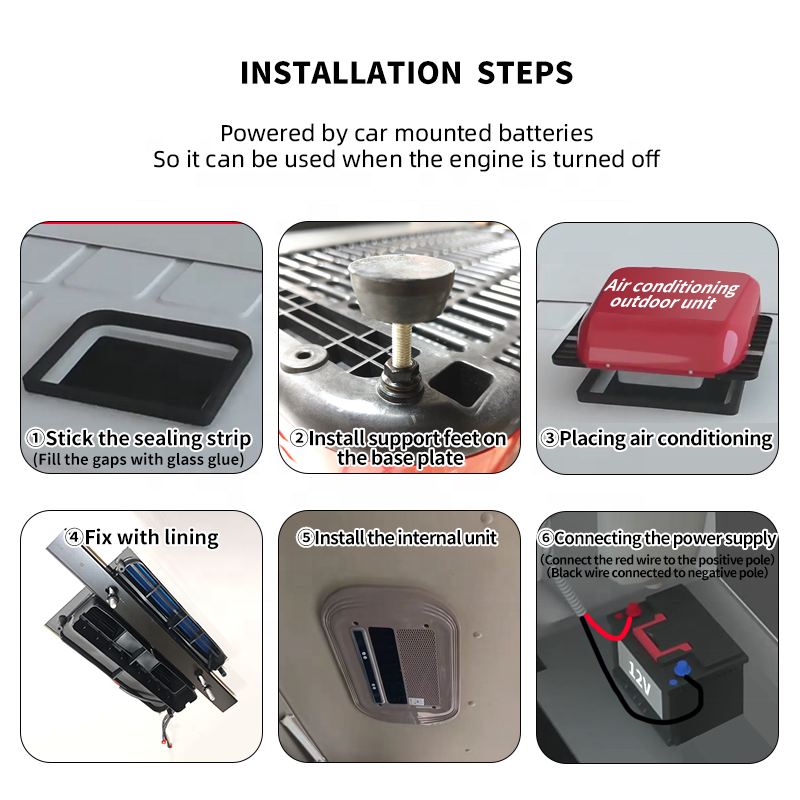 INSTALLATION STEPS

Powered by car mounted batteries
So it can be used when the engine is turned off

①Stick the sealing strip
(Fill the gaps with glass glue)

②Install support feet on the base plate

Air conditioning outdoor unit

③Placing air conditioning

④Fix with lining

⑤Install the internal unit

⑥Connecting the power supply
(Connect the red wire to the positive pole)
(Black wire connected to negative pole)

12V