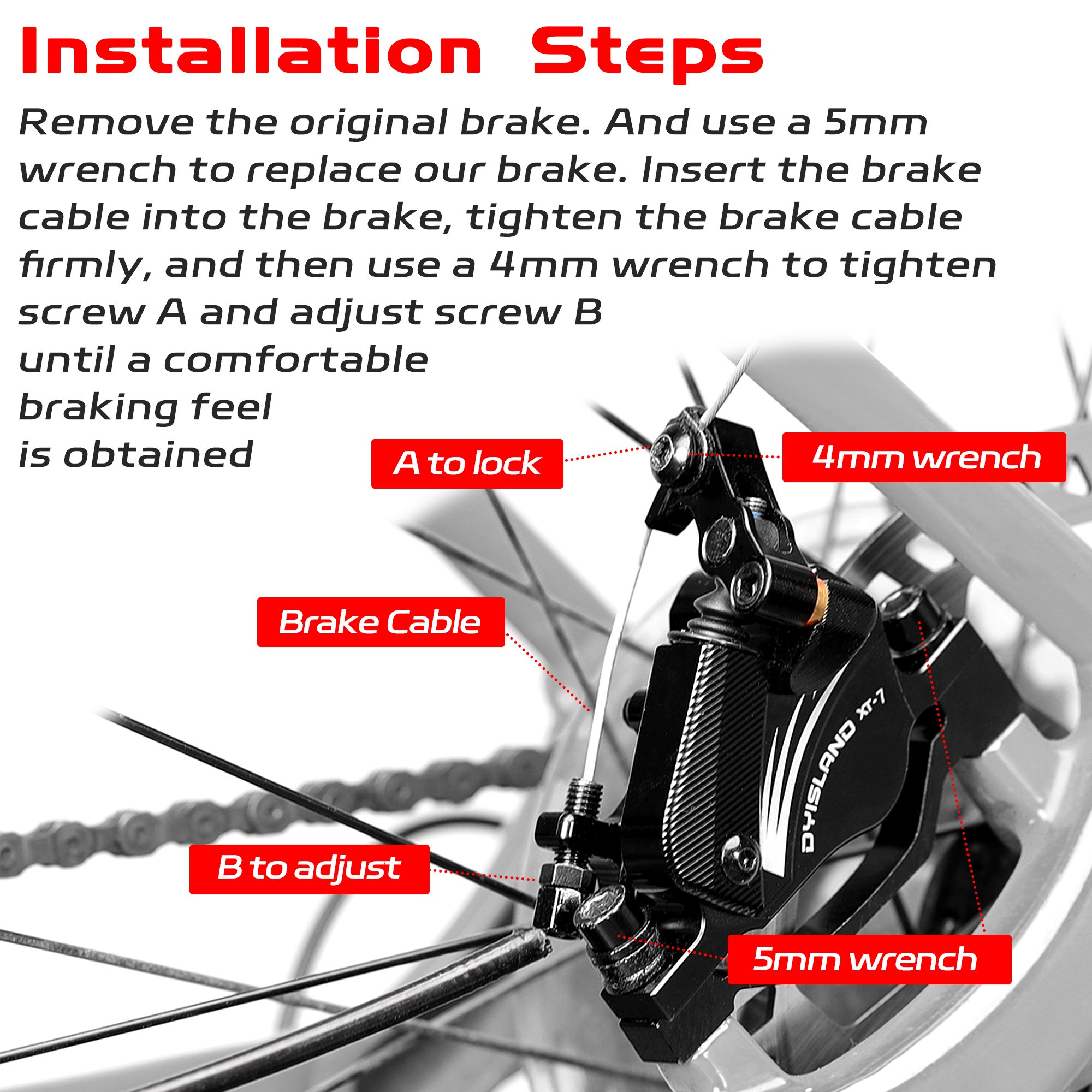 Installation Steps

Remove the original brake. And use a 5mm wrench to replace our brake. Insert the brake cable into the brake, tighten the brake cable firmly, and then use a 4mm wrench to tighten screw A and adjust screw B until a comfortable braking feel is obtained

A to lock

4mm wrench

Brake Cable

DYISLAND XT-7

B to adjust

5mm wrench