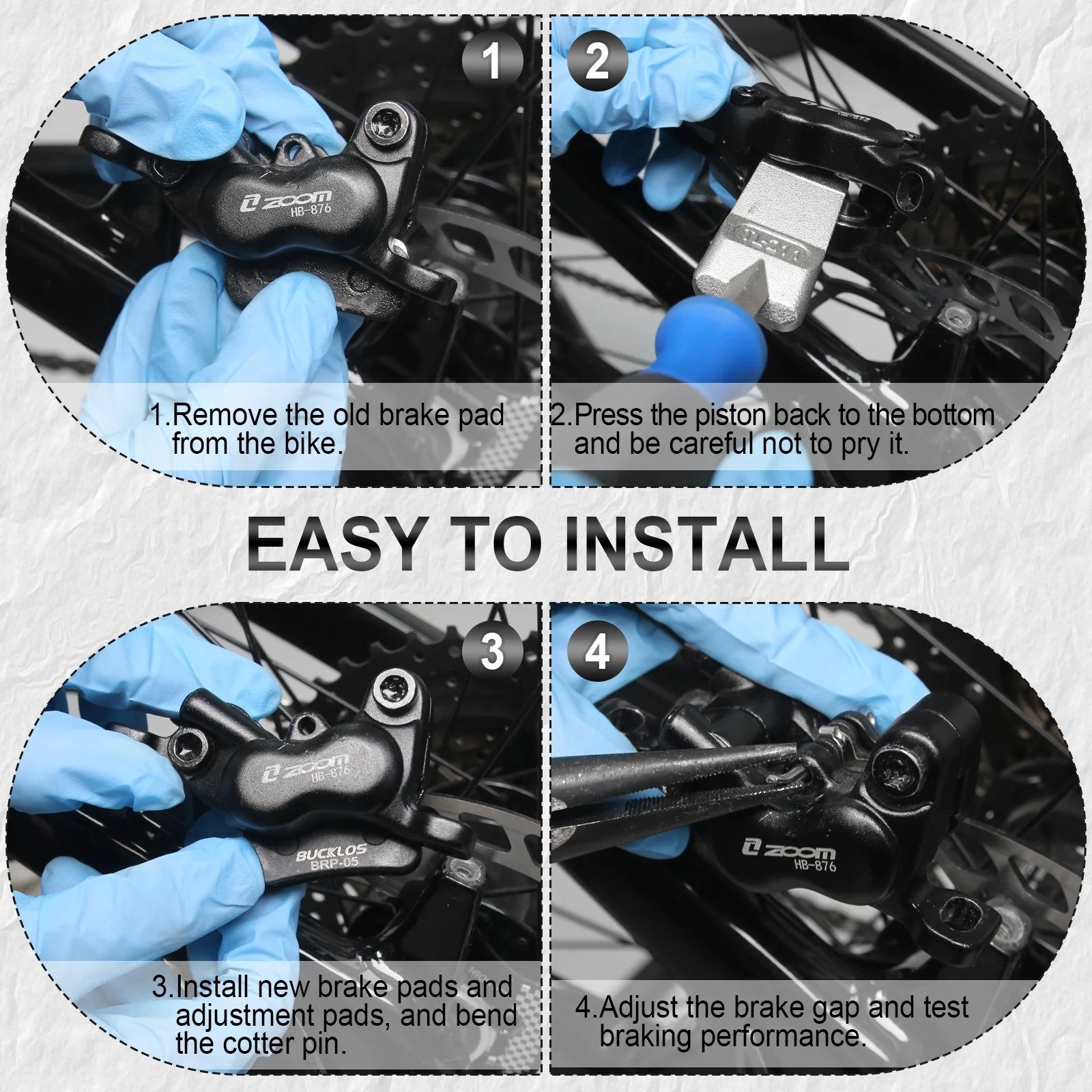 1

ZOOM
HB-876

1.Remove the old brake pad from the bike.

2

2.Press the piston back to the bottom and be careful not to pry it.

EASY TO INSTALL

3

ZOOM
HB-876
BUCKLOS
BRP-05

3.Install new brake pads and adjustment pads, and bend the cotter pin.

4

ZOOM
HB-876

4.Adjust the brake gap and test braking performance.