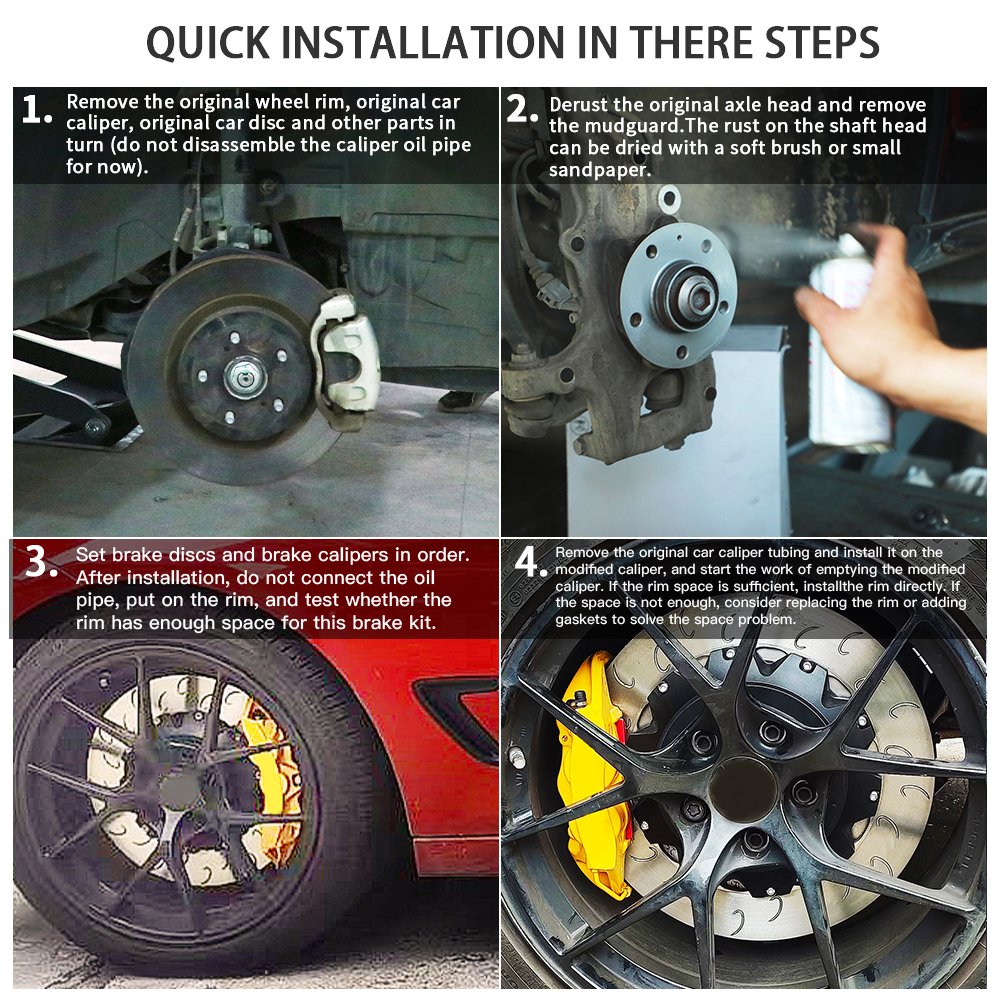 QUICK INSTALLATION IN THERE STEPS

1. Remove the original wheel rim, original car caliper, original car disc and other parts in turn (do not disassemble the caliper oil pipe for now).

2. Derust the original axle head and remove the mudguard.The rust on the shaft head can be dried with a soft brush or small sandpaper.

3. Set brake discs and brake calipers in order. After installation, do not connect the oil pipe, put on the rim, and test whether the rim has enough space for this brake kit.

4. Remove the original car caliper tubing and install it on the modified caliper, and start the work of emptying the modified caliper. If the rim space is sufficient, installthe rim directly. If the space is not enough, consider replacing the rim or adding gaskets to solve the space problem.