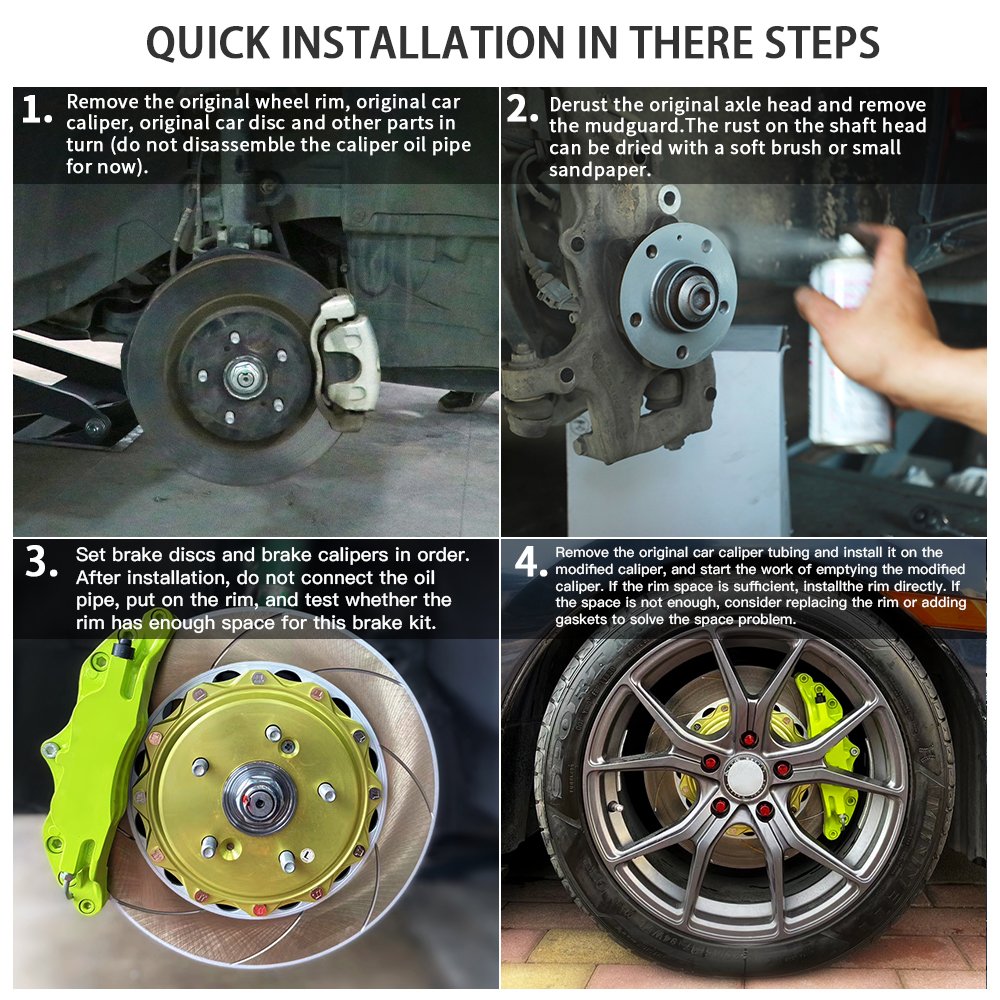 QUICK INSTALLATION IN THERE STEPS

1. Remove the original wheel rim, original car caliper, original car disc and other parts in turn (do not disassemble the caliper oil pipe for now).

2. Derust the original axle head and remove the mudguard.The rust on the shaft head can be dried with a soft brush or small sandpaper.

3. Set brake discs and brake calipers in order. After installation, do not connect the oil pipe, put on the rim, and test whether the rim has enough space for this brake kit.

4. Remove the original car caliper tubing and install it on the modified caliper, and start the work of emptying the modified caliper. If the rim space is sufficient, installthe rim directly. If the space is not enough, consider replacing the rim or adding gaskets to solve the space problem.