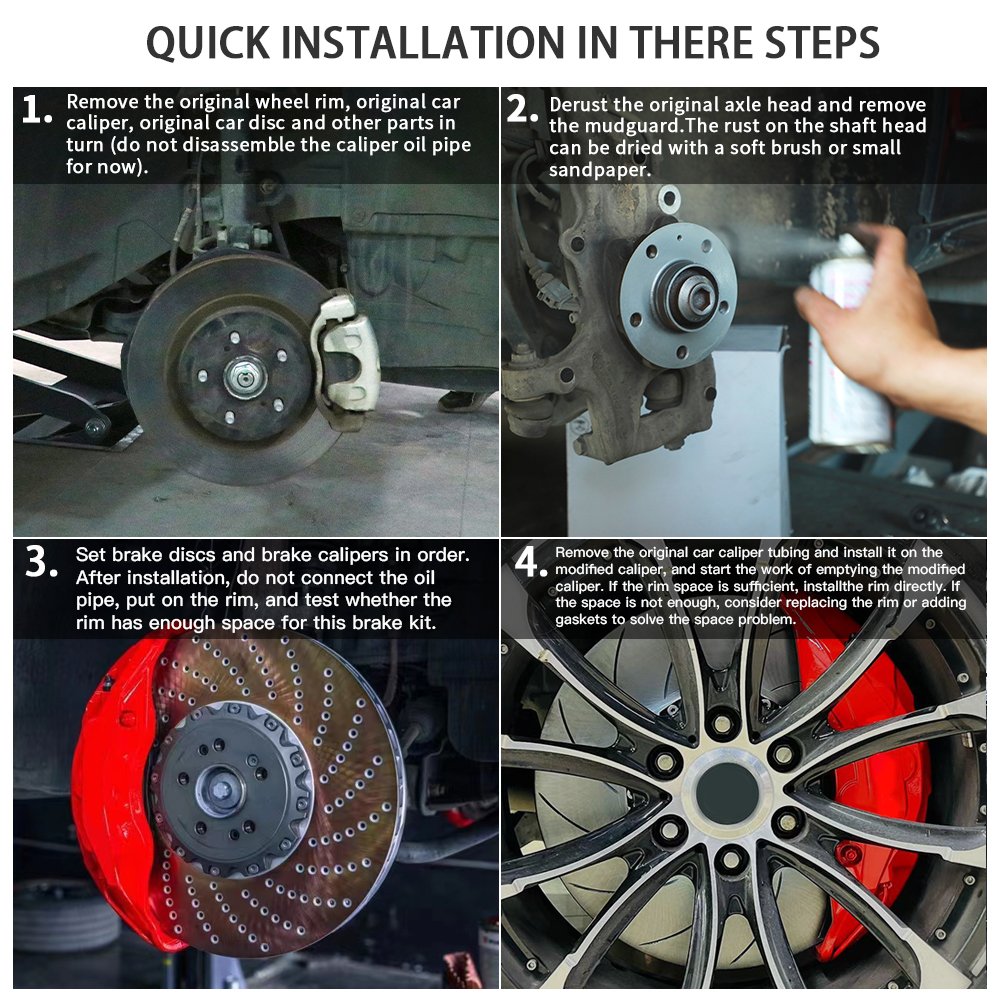 QUICK INSTALLATION IN THERE STEPS

1. Remove the original wheel rim, original car caliper, original car disc and other parts in turn (do not disassemble the caliper oil pipe for now).

2. Derust the original axle head and remove the mudguard.The rust on the shaft head can be dried with a soft brush or small sandpaper.

3. Set brake discs and brake calipers in order. After installation, do not connect the oil pipe, put on the rim, and test whether the rim has enough space for this brake kit.

4. Remove the original car caliper tubing and install it on the modified caliper, and start the work of emptying the modified caliper. If the rim space is sufficient, installthe rim directly. If the space is not enough, consider replacing the rim or adding gaskets to solve the space problem.