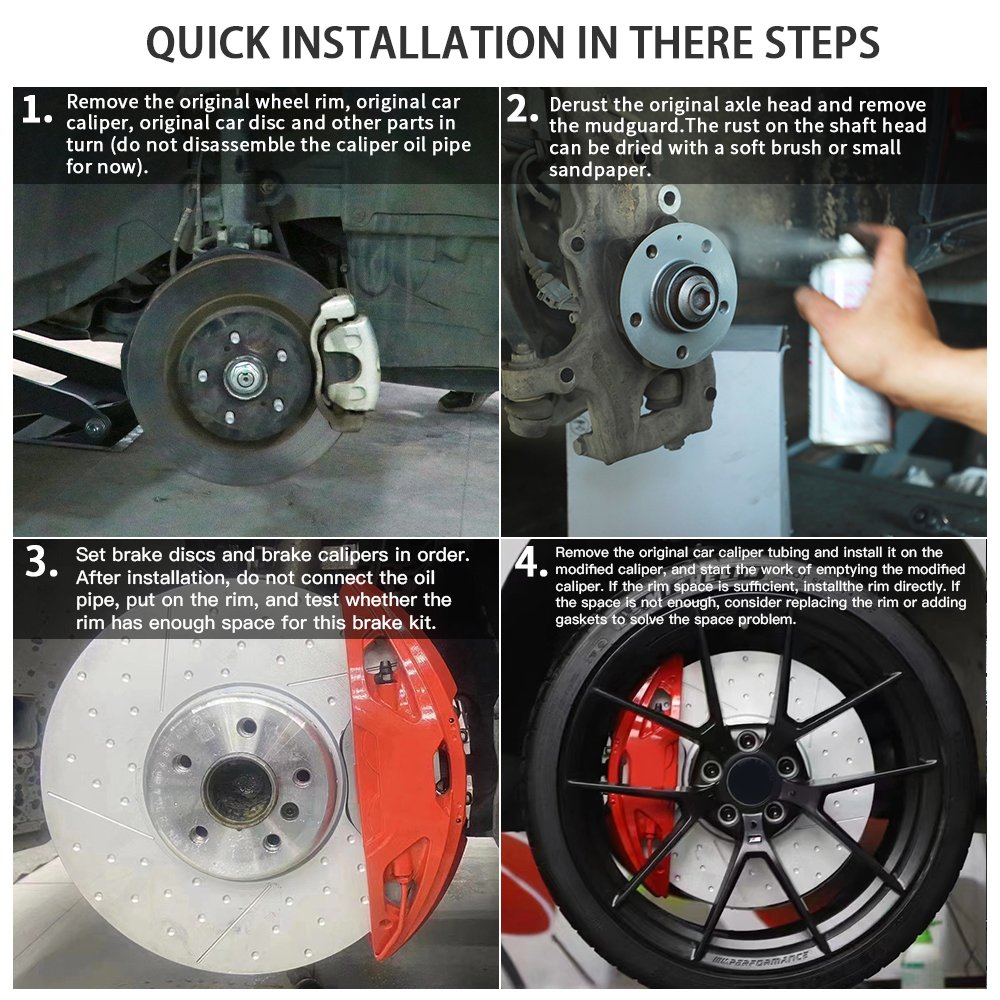 QUICK INSTALLATION IN THERE STEPS

1. Remove the original wheel rim, original car caliper, original car disc and other parts in turn (do not disassemble the caliper oil pipe for now).

2. Derust the original axle head and remove the mudguard.The rust on the shaft head can be dried with a soft brush or small sandpaper.

3. Set brake discs and brake calipers in order. After installation, do not connect the oil pipe, put on the rim, and test whether the rim has enough space for this brake kit.

4. Remove the original car caliper tubing and install it on the modified caliper, and start the work of emptying the modified caliper. If the rim space is sufficient, installthe rim directly. If the space is not enough, consider replacing the rim or adding gaskets to solve the space problem.

M PERFORMANCE