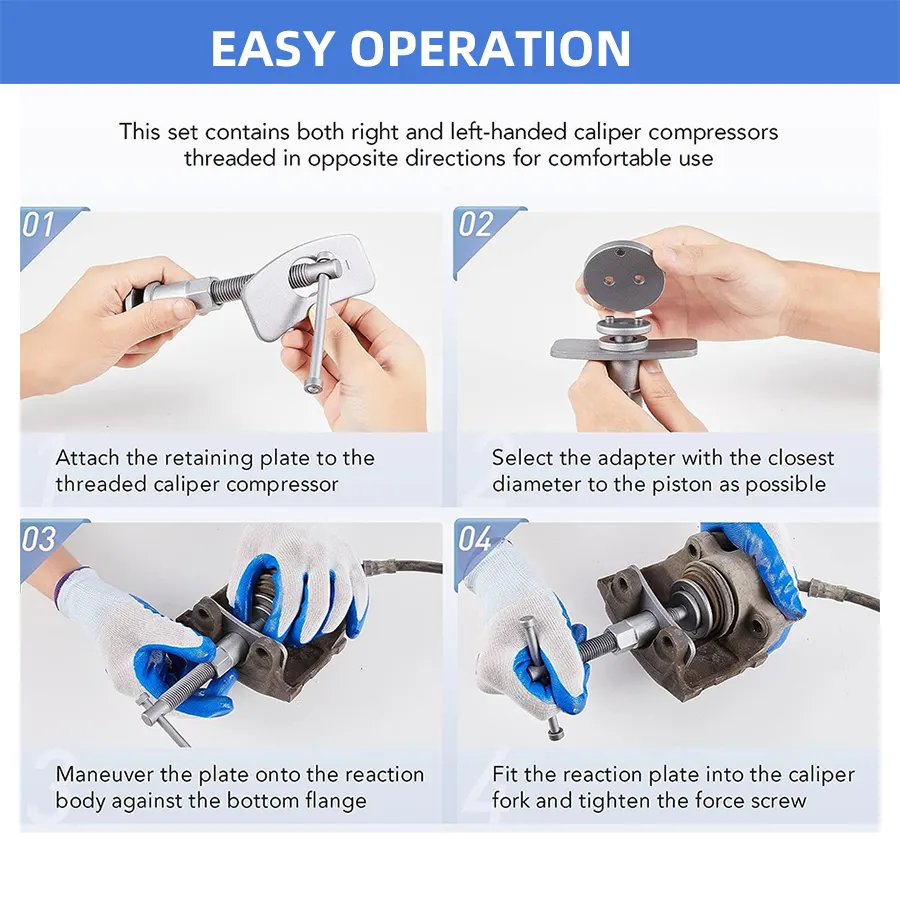 EASY OPERATION

This set contains both right and left-handed caliper compressors threaded in opposite directions for comfortable use

01

Attach the retaining plate to the threaded caliper compressor

02

Select the adapter with the closest diameter to the piston as possible

03

Maneuver the plate onto the reaction body against the bottom flange

04

Fit the reaction plate into the caliper fork and tighten the force screw