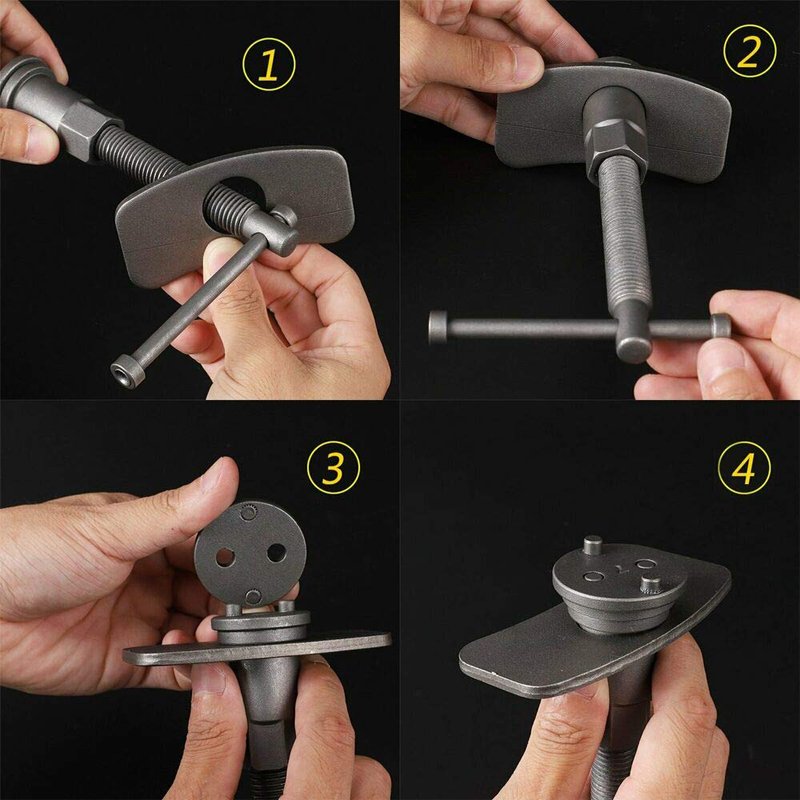 1
2
3
4