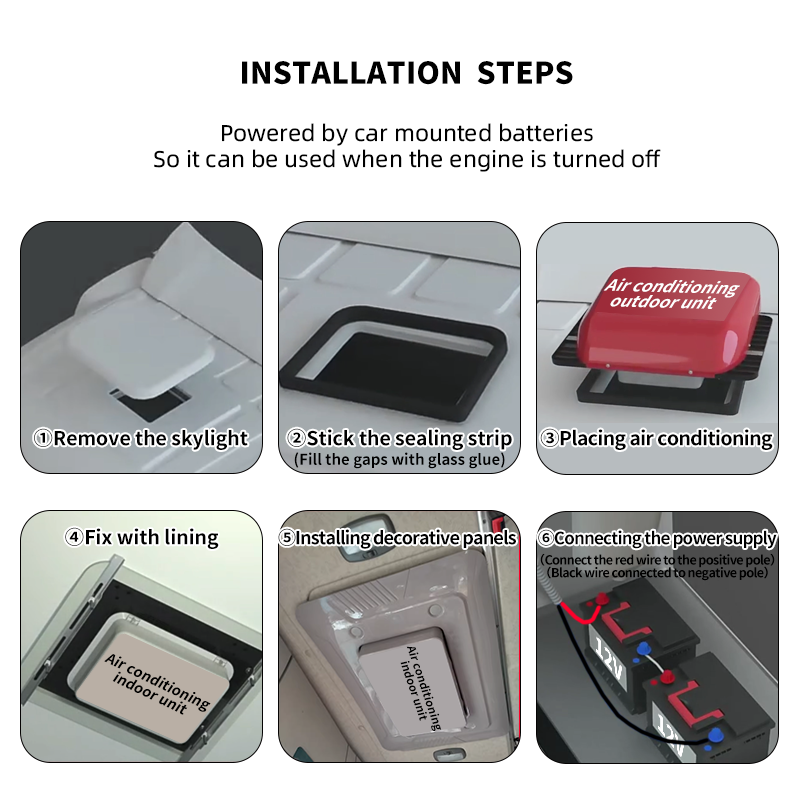 INSTALLATION STEPS

Powered by car mounted batteries
So it can be used when the engine is turned off

①Remove the skylight

②Stick the sealing strip
(Fill the gaps with glass glue)

Air conditioning outdoor unit

③Placing air conditioning

④Fix with lining

Air conditioning indoor unit

⑤Installing decorative panels

Air conditioning indoor unit

⑥Connecting the power supply
(Connect the red wire to the positive pole)
(Black wire connected to negative pole)

12V

12V