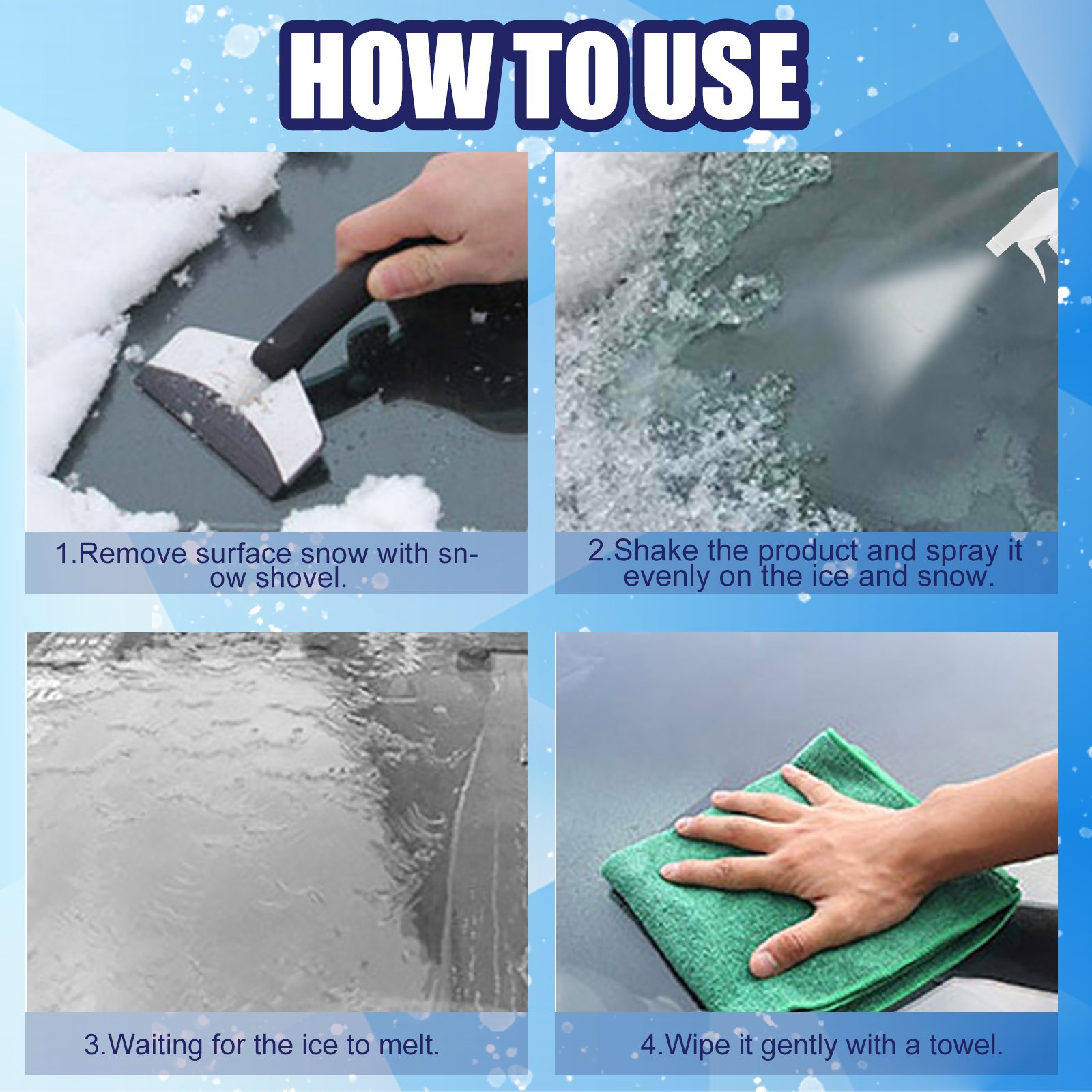 HOW TO USE

1.Remove surface snow with snow shovel.

2.Shake the product and spray it evenly on the ice and snow.

3.Waiting for the ice to melt.

4.Wipe it gently with a towel.