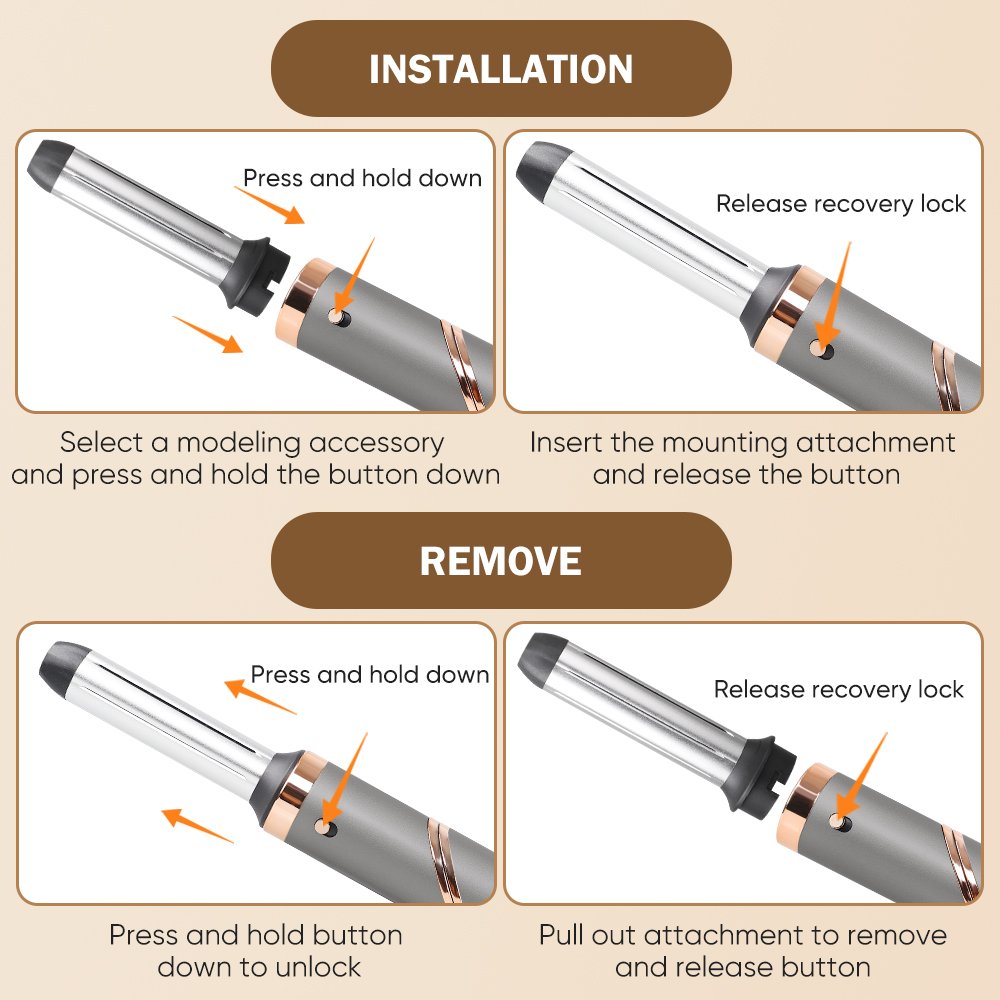 INSTALLATION

Press and hold down

Select a modeling accessory and press and hold the button down

Release recovery lock

Insert the mounting attachment and release the button

REMOVE

Press and hold down

Press and hold button down to unlock

Release recovery lock

Pull out attachment to remove and release button