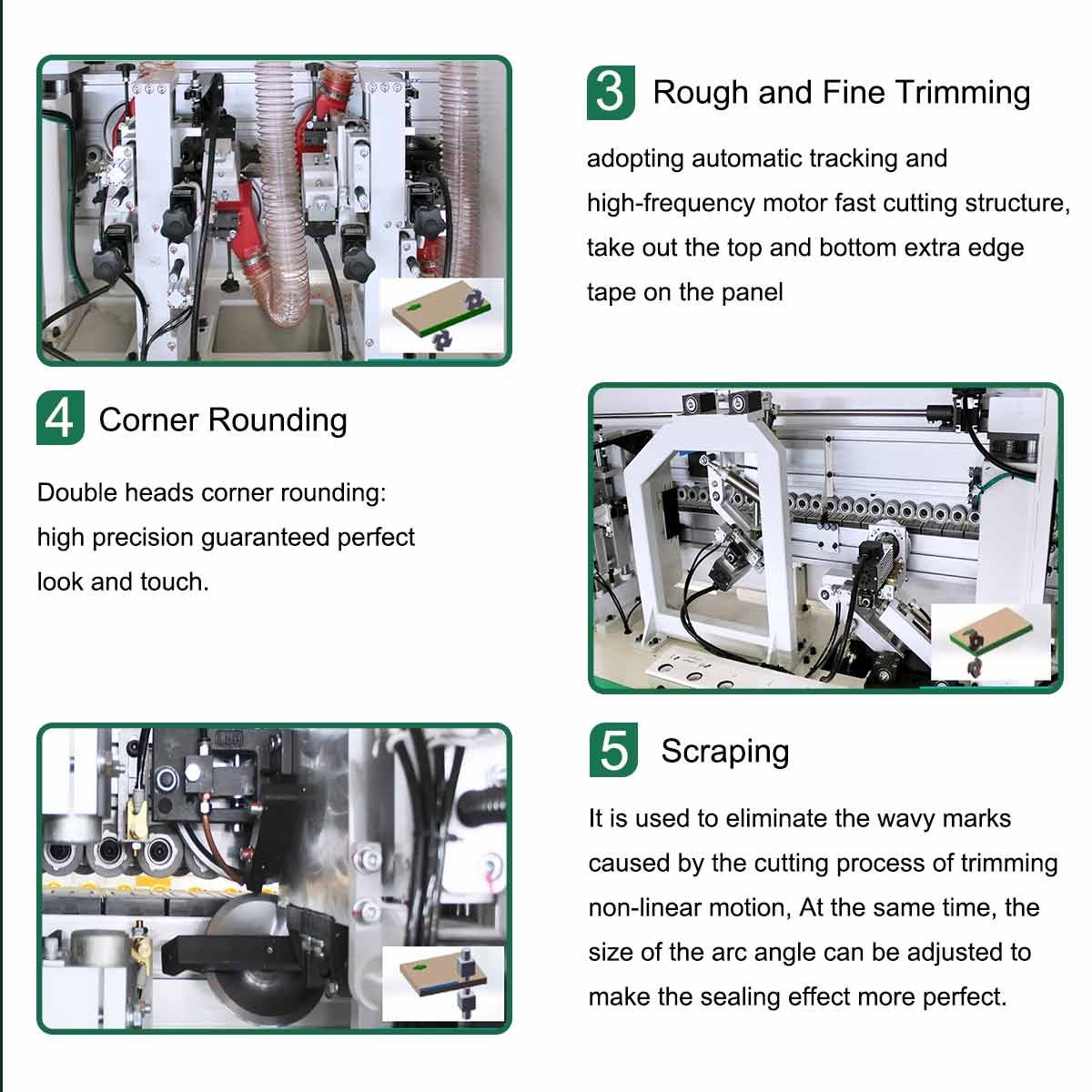 3 Rough and Fine Trimming

adopting automatic tracking and high-frequency motor fast cutting structure, take out the top and bottom extra edge tape on the panel

4 Corner Rounding

Double heads corner rounding: high precision guaranteed perfect look and touch.

5 Scraping

It is used to eliminate the wavy marks caused by the cutting process of trimming non-linear motion, At the same time, the size of the arc angle can be adjusted to make the sealing effect more perfect.