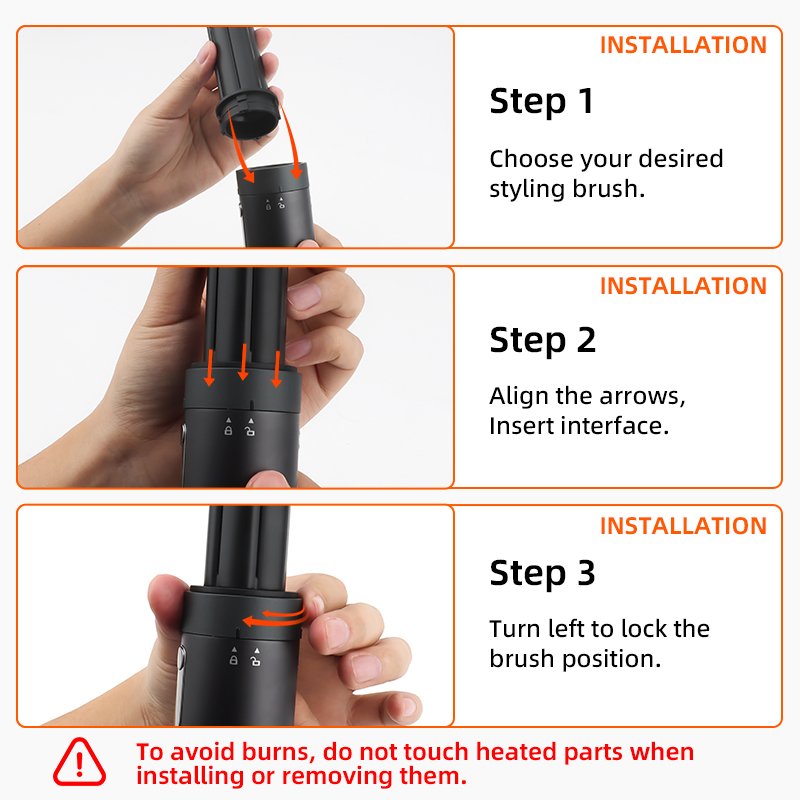 INSTALLATION

Step 1

Choose your desired styling brush.

INSTALLATION

Step 2

Align the arrows, Insert interface.

INSTALLATION

Step 3

Turn left to lock the brush position.

To avoid burns, do not touch heated parts when installing or removing them.