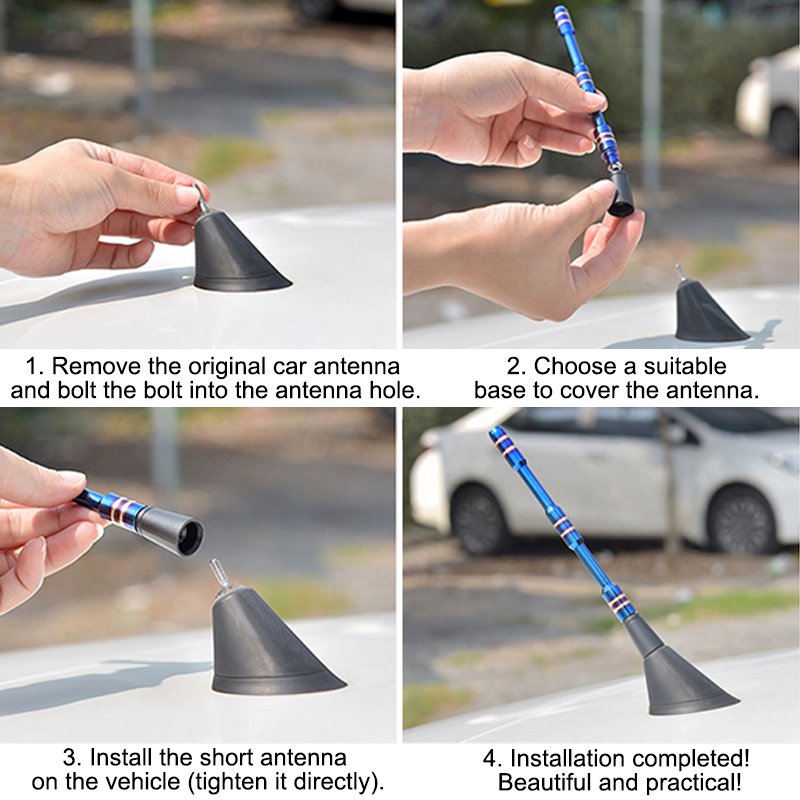 1. Remove the original car antenna and bolt the bolt into the antenna hole.

2. Choose a suitable base to cover the antenna.

3. Install the short antenna on the vehicle (tighten it directly).

4. Installation completed! Beautiful and practical!