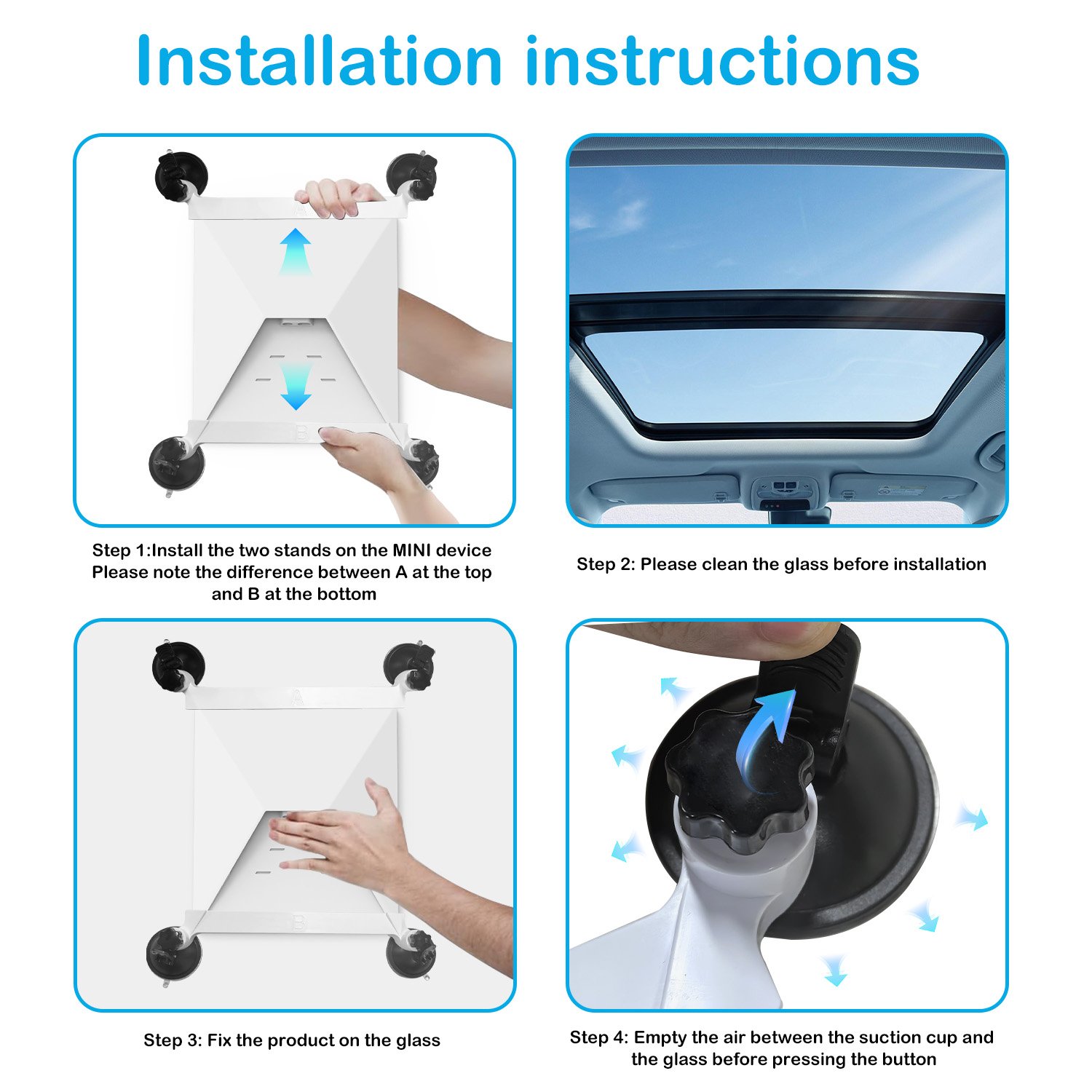 Installation instructions

A

B

Step 1:Install the two stands on the MINI device Please note the difference between A at the top and B at the bottom

Step 2: Please clean the glass before installation

A

B

Step 3: Fix the product on the glass

Step 4: Empty the air between the suction cup and the glass before pressing the button