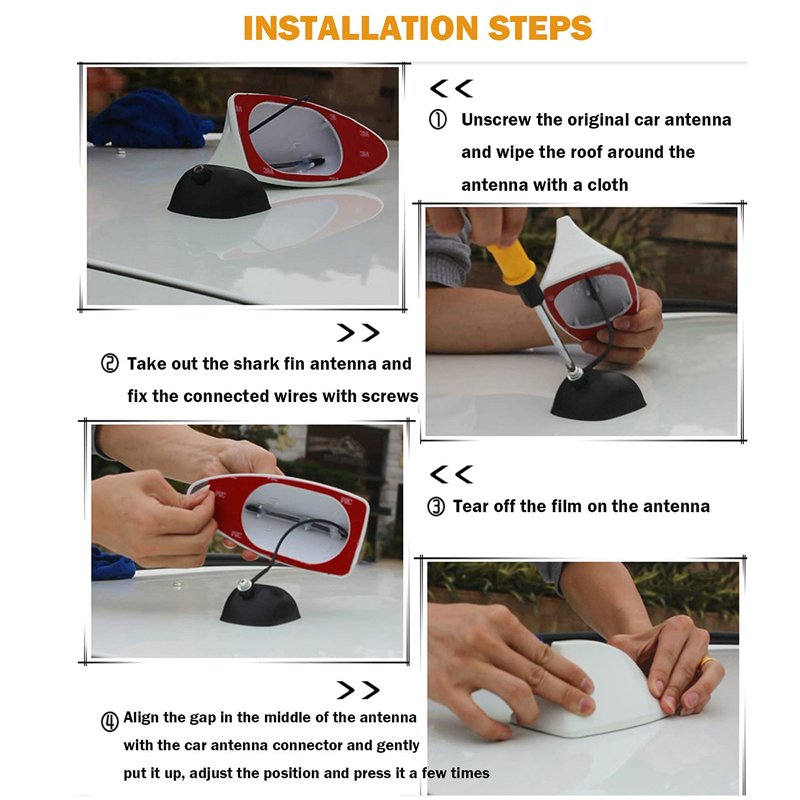 INSTALLATION STEPS

<<

① Unscrew the original car antenna and wipe the roof around the antenna with a cloth

>>

② Take out the shark fin antenna and fix the connected wires with screws

<<

③ Tear off the film on the antenna

>>

④ Align the gap in the middle of the antenna with the car antenna connector and gently put it up, adjust the position and press it a few times