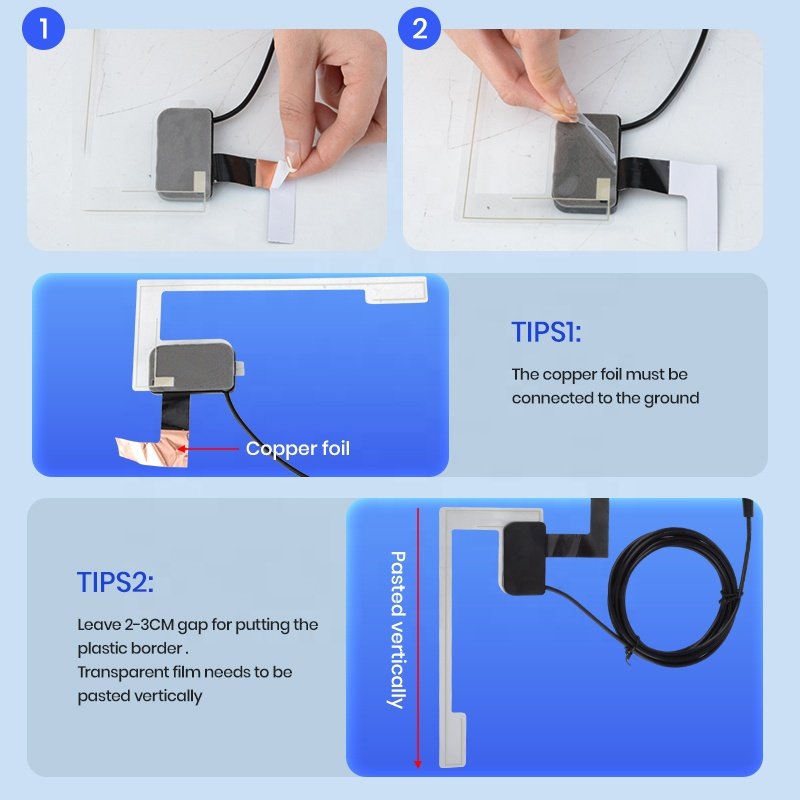 1

2

Copper foil

TIPS1:

The copper foil must be connected to the ground

TIPS2:

Leave 2-3CM gap for putting the plastic border .
Transparent film needs to be pasted vertically

Pasted vertically