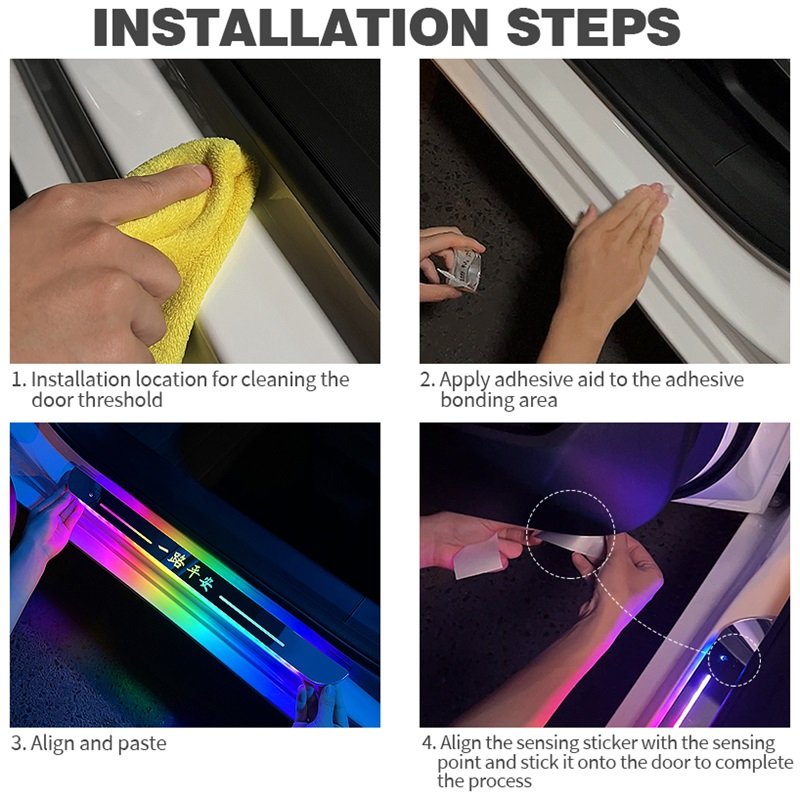 INSTALLATION STEPS

1. Installation location for cleaning the door threshold

2. Apply adhesive aid to the adhesive bonding area

一路平安

3. Align and paste

4. Align the sensing sticker with the sensing point and stick it onto the door to complete the process