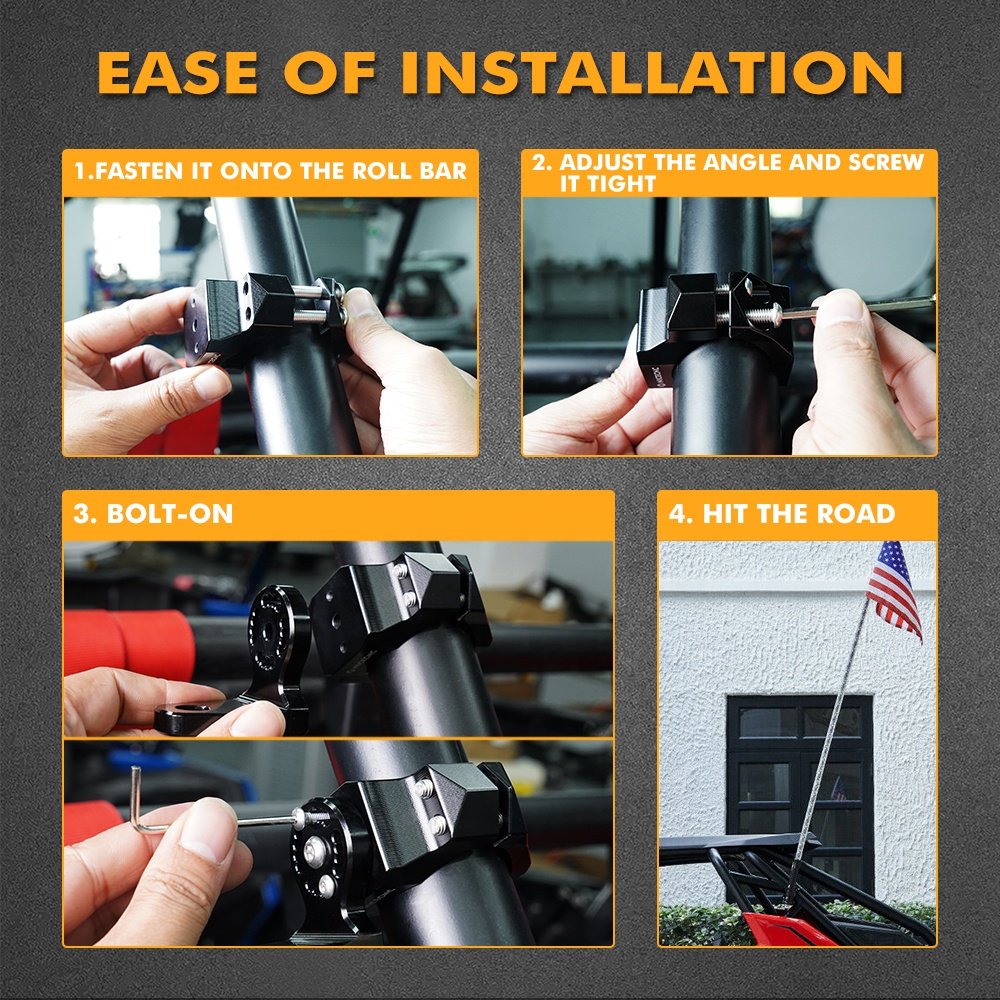 EASE OF INSTALLATION

1.FASTEN IT ONTO THE ROLL BAR

2. ADJUST THE ANGLE AND SCREW IT TIGHT

3. BOLT-ON

4. HIT THE ROAD