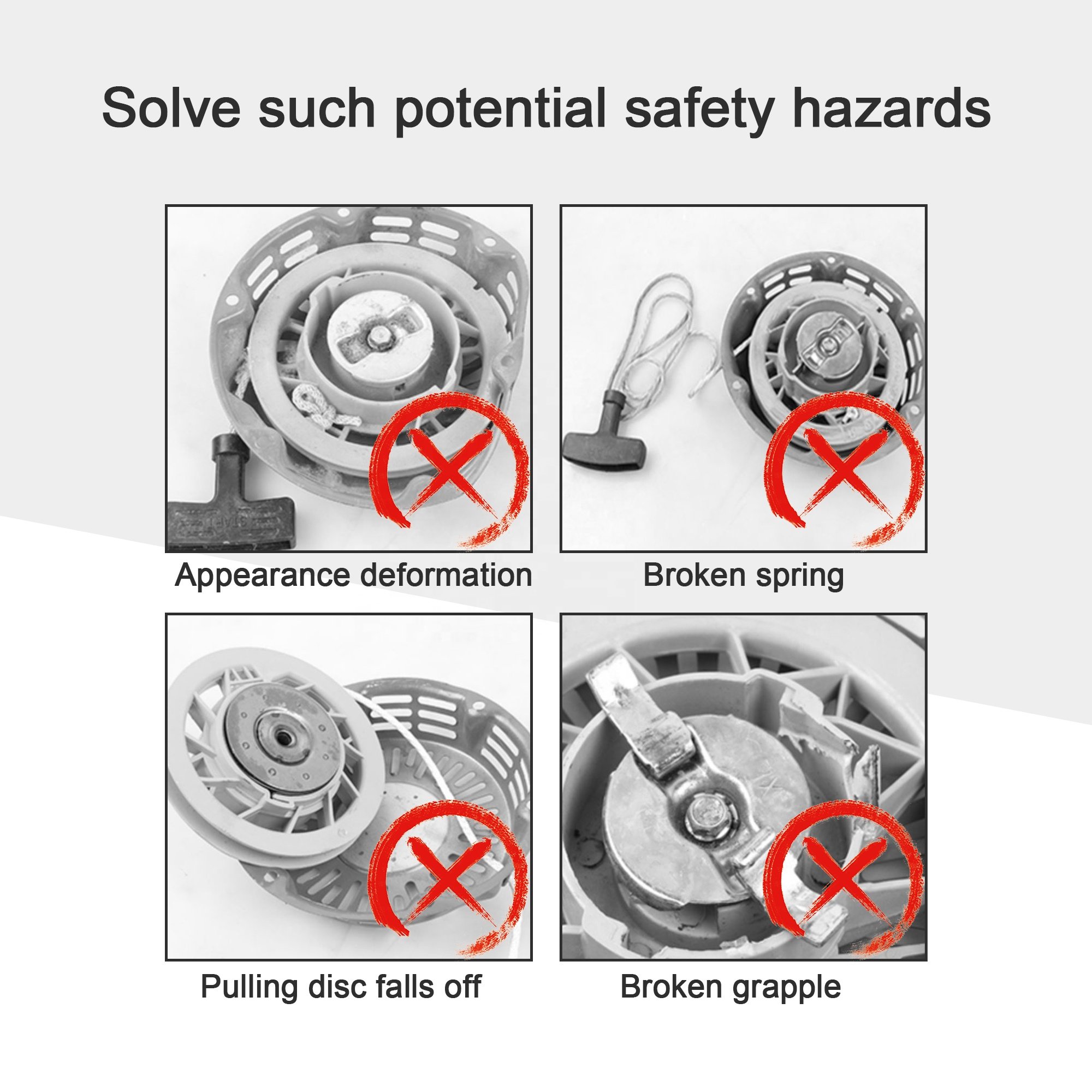 Solve such potential safety hazards

Appearance deformation

Broken spring

Pulling disc falls off

Broken grapple