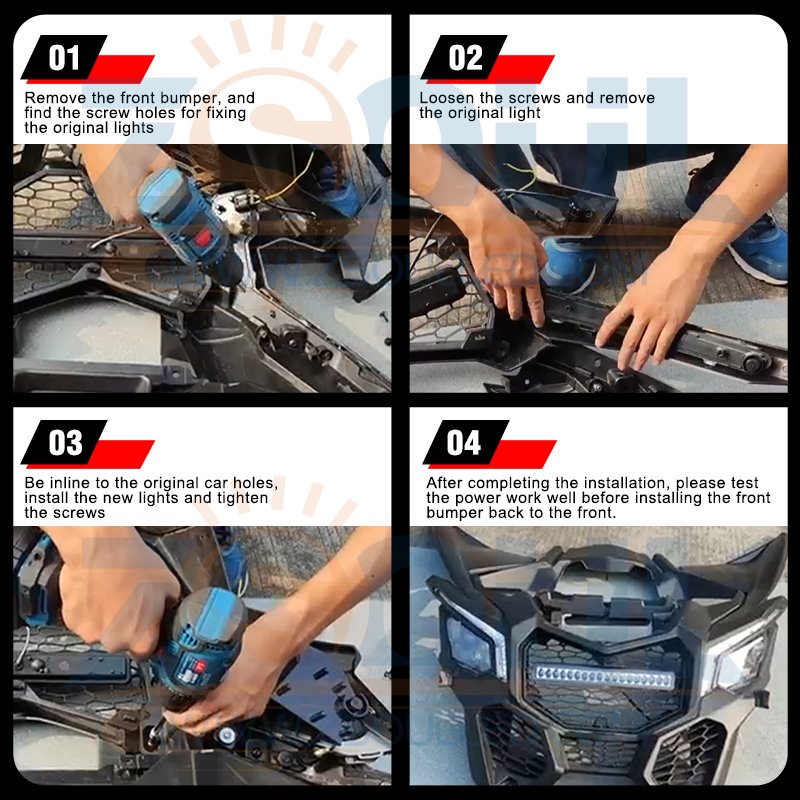 01

Remove the front bumper, and find the screw holes for fixing the original lights

02

Loosen the screws and remove the original light

03

Be inline to the original car holes, install the new lights and tighten the screws

04

After completing the installation, please test the power work well before installing the front bumper back to the front.