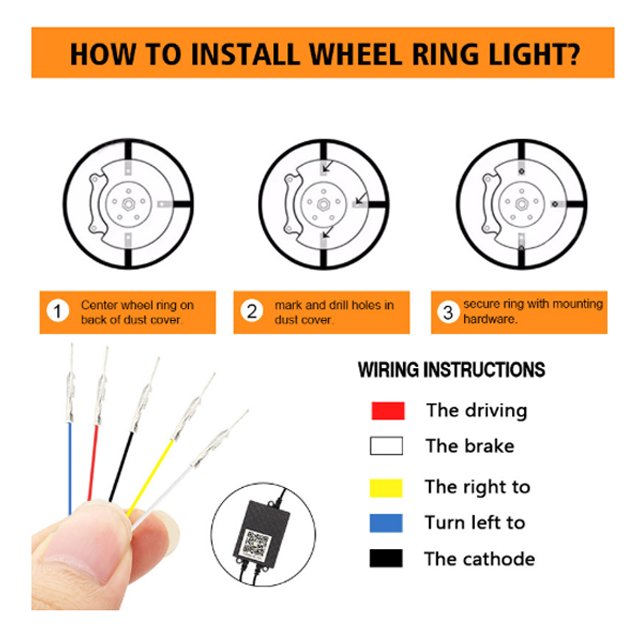 HOW TO INSTALL WHEEL RING LIGHT?

1 Center wheel ring on back of dust cover.

2 mark and drill holes in dust cover.

3 secure ring with mounting hardware.

WIRING INSTRUCTIONS

The driving

The brake

The right to

Turn left to

The cathode