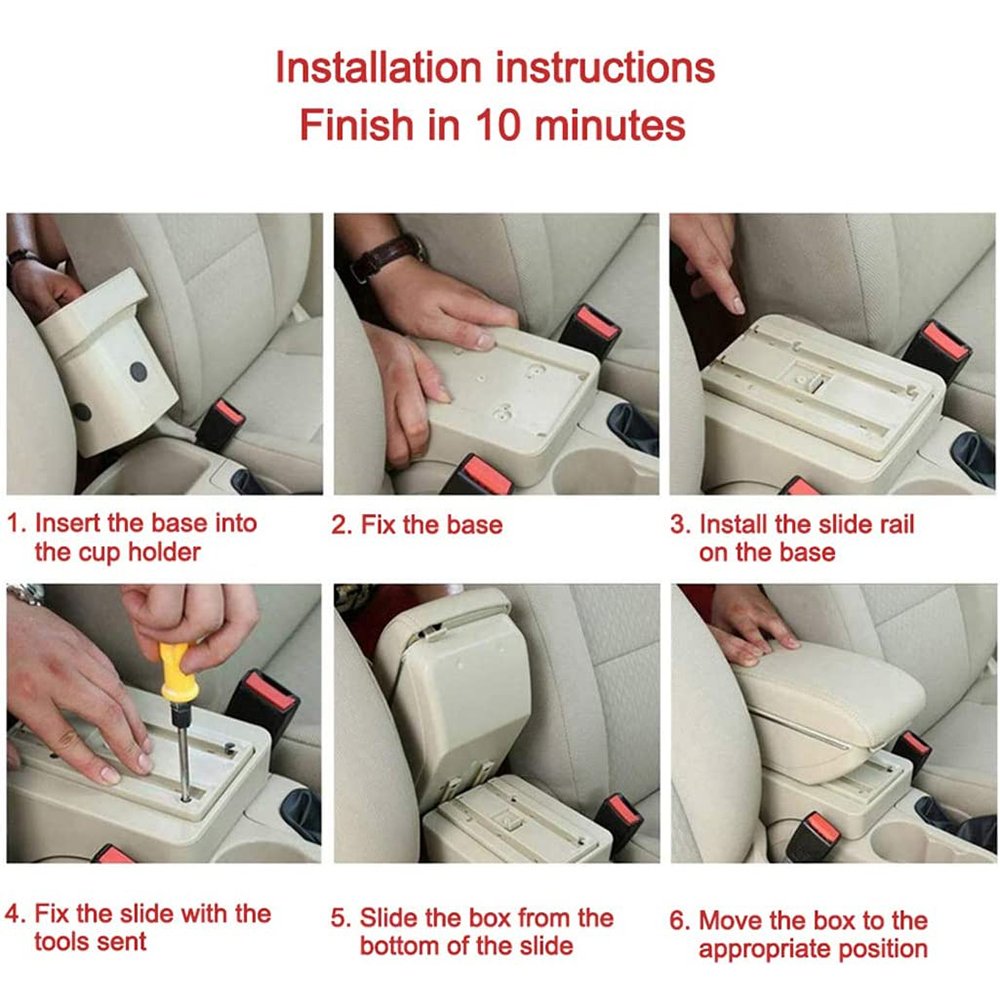 Installation instructions
Finish in 10 minutes

1. Insert the base into the cup holder

2. Fix the base

3. Install the slide rail on the base

4. Fix the slide with the tools sent

5. Slide the box from the bottom of the slide

6. Move the box to the appropriate position