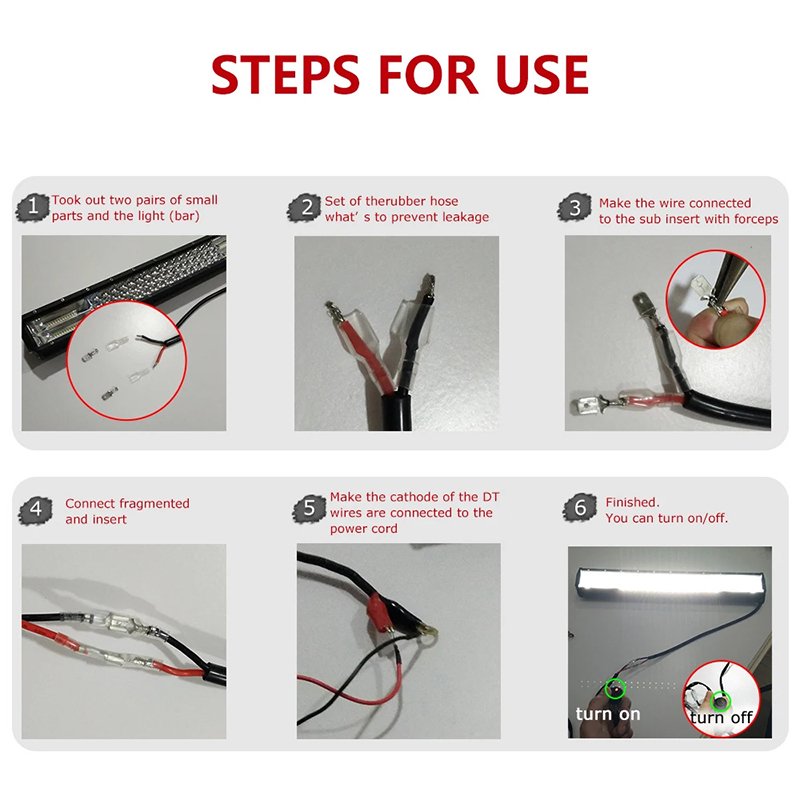 STEPS FOR USE

1 Took out two pairs of small parts and the light (bar)

2 Set of therubber hose what' s to prevent leakage

3 Make the wire connected to the sub insert with forceps

4 Connect fragmented and insert

5 Make the cathode of the DT wires are connected to the power cord

6 Finished. You can turn on/off.

turn on

turn off