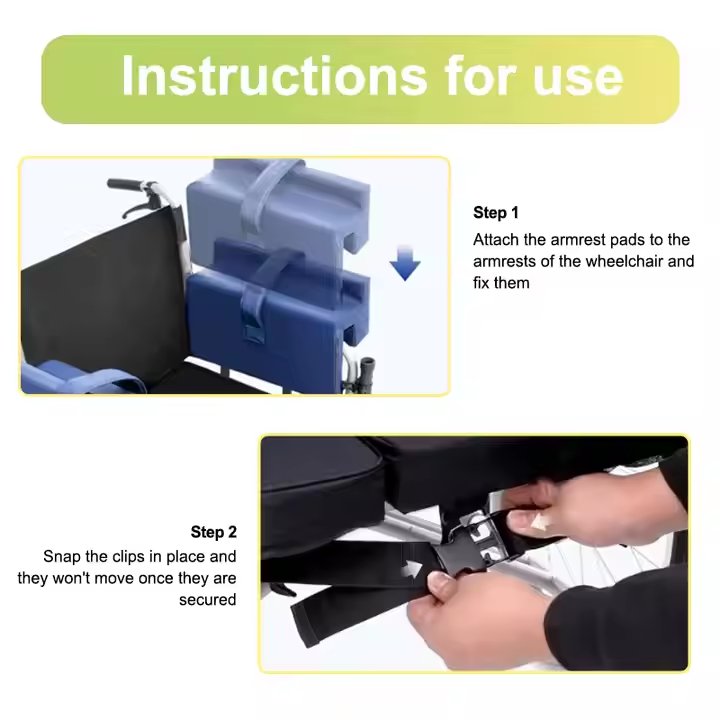 Instructions for use

Step 1
Attach the armrest pads to the armrests of the wheelchair and fix them

Step 2
Snap the clips in place and they won't move once they are secured