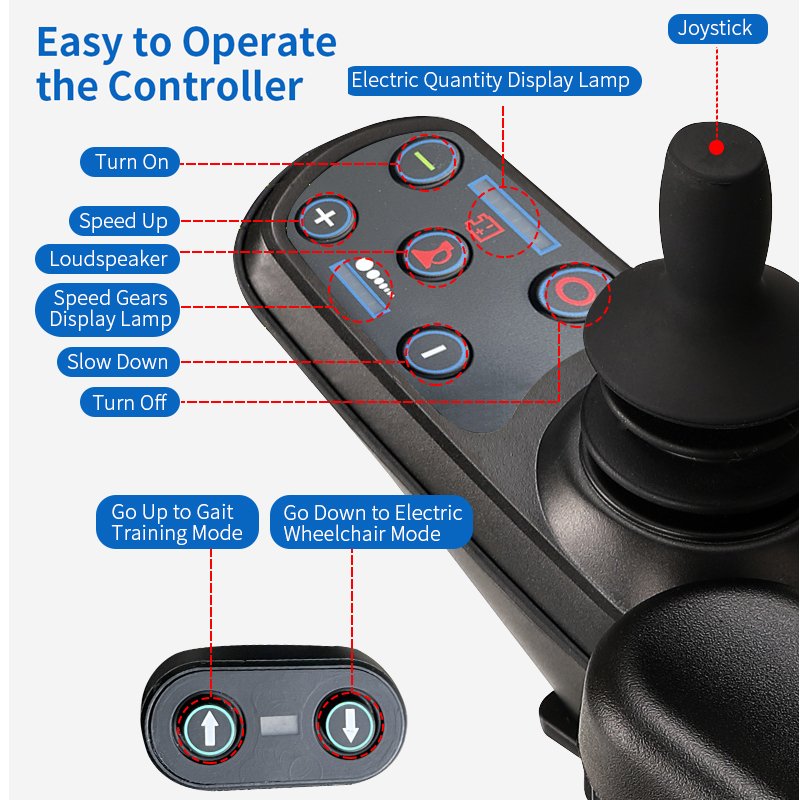 Easy to Operate the Controller

Joystick

Electric Quantity Display Lamp

Turn On

Speed Up

Loudspeaker

Speed Gears Display Lamp

Slow Down

Turn Off

Go Up to Gait Training Mode

Go Down to Electric Wheelchair Mode