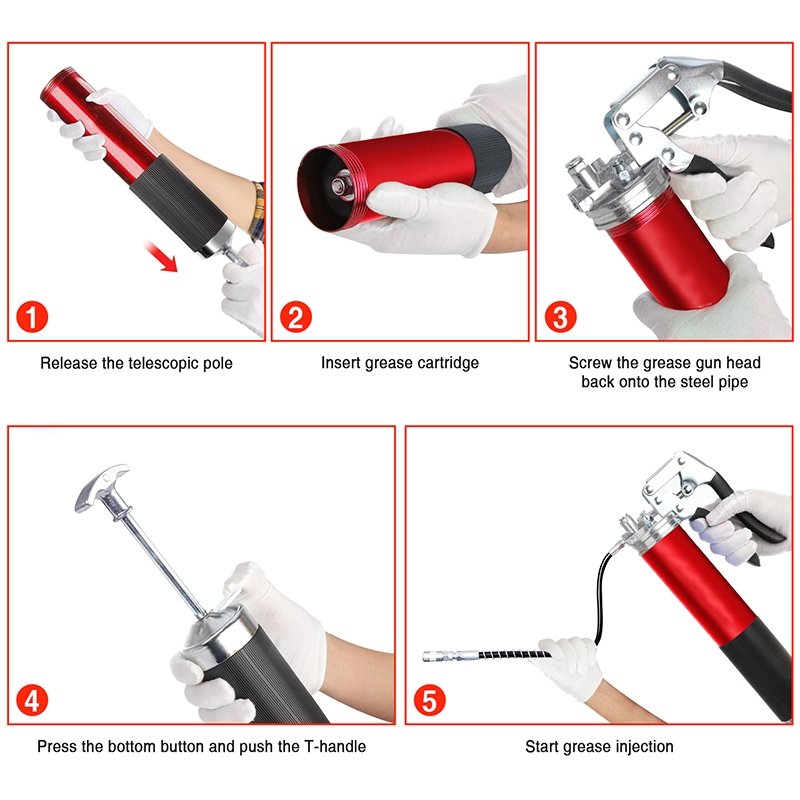 1
Release the telescopic pole

2
Insert grease cartridge

3
Screw the grease gun head back onto the steel pipe

4
Press the bottom button and push the T-handle

5
Start grease injection