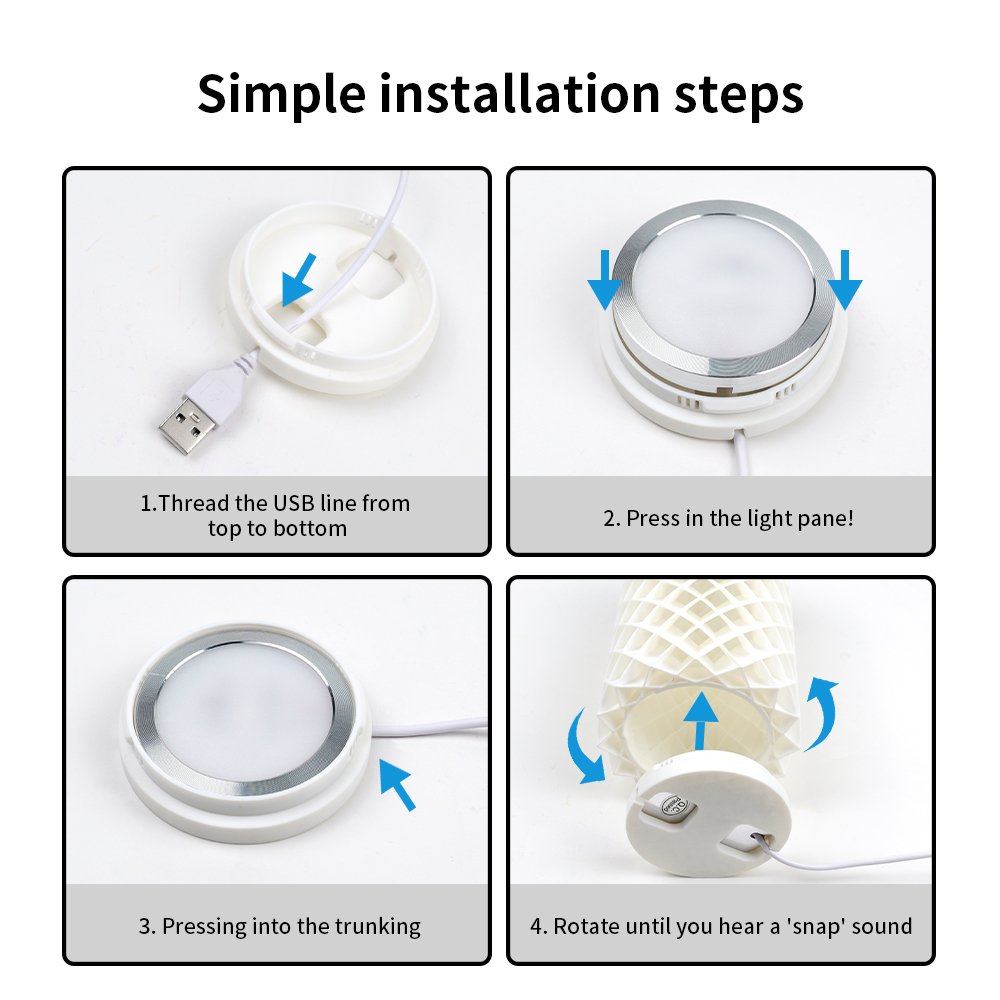 Simple installation steps

1.Thread the USB line from top to bottom

2. Press in the light pane!

3. Pressing into the trunking

4. Rotate until you hear a 'snap' sound