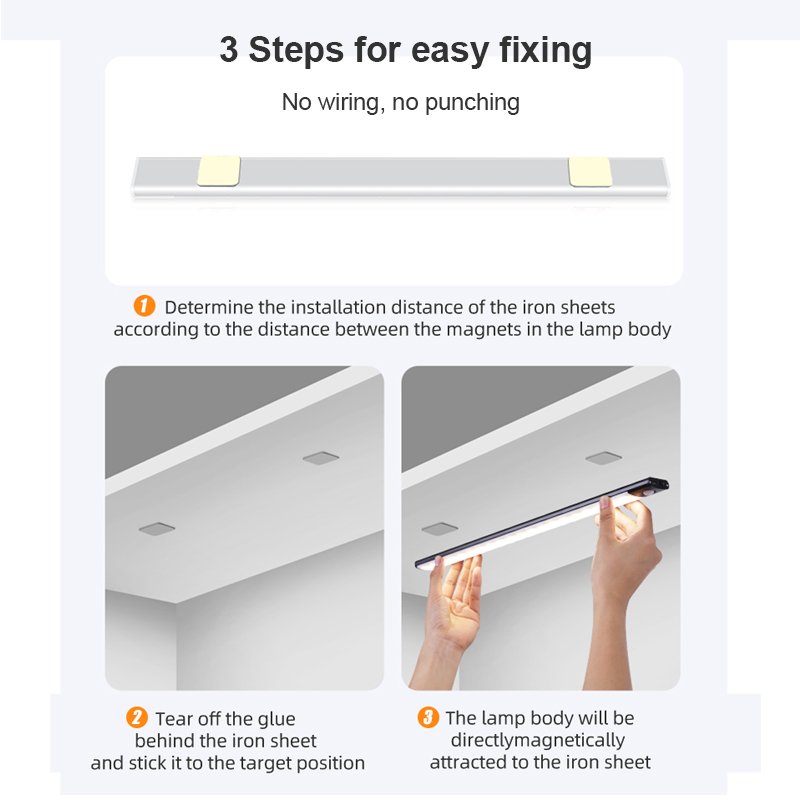 3 Steps for easy fixing

No wiring, no punching

1 Determine the installation distance of the iron sheets according to the distance between the magnets in the lamp body

2 Tear off the glue behind the iron sheet and stick it to the target position

3 The lamp body will be directlymagnetically attracted to the iron sheet