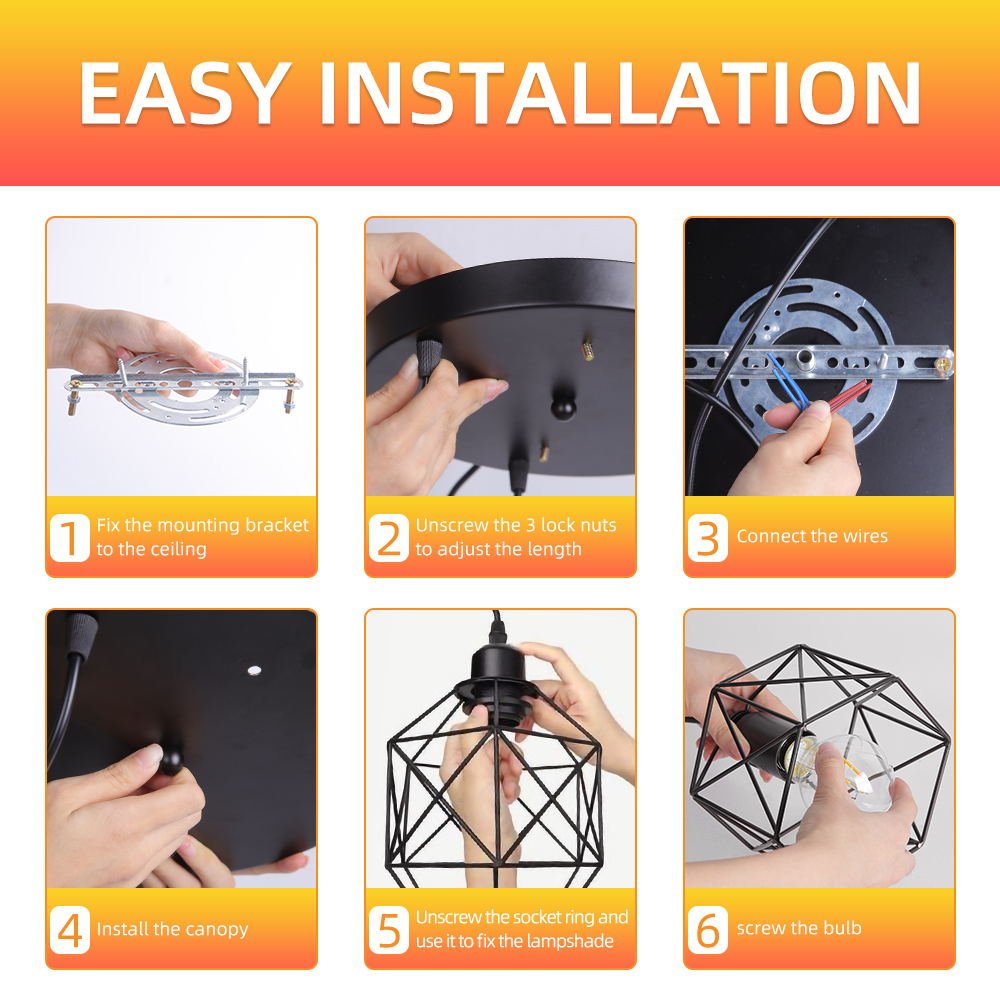 EASY INSTALLATION

1 Fix the mounting bracket to the ceiling

2 Unscrew the 3 lock nuts to adjust the length

3 Connect the wires

4 Install the canopy

5 Unscrew the socket ring and use it to fix the lampshade

6 screw the bulb