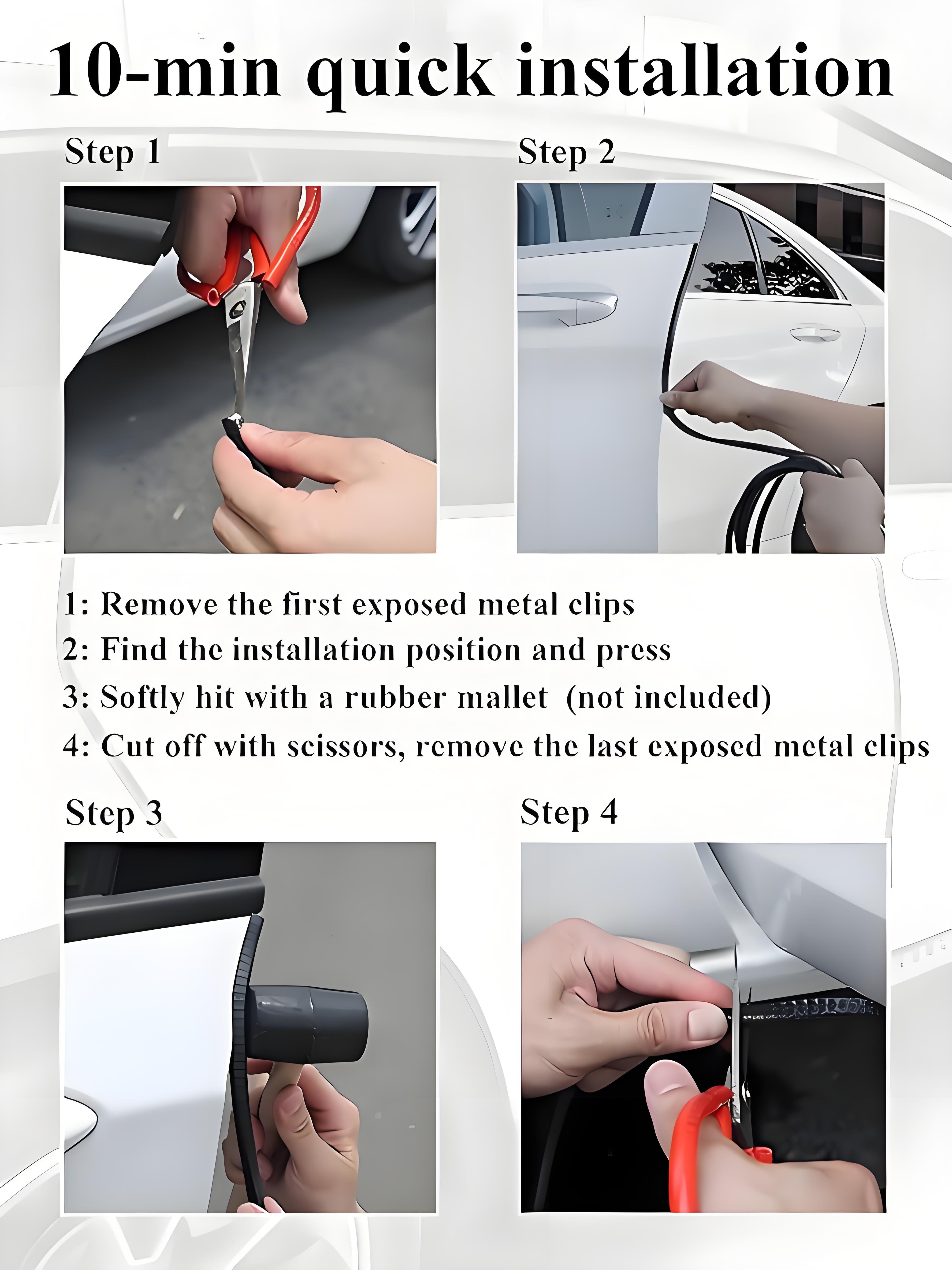 10-min quick installation

Step 1

Step 2

1: Remove the first exposed metal clips
2: Find the installation position and press
3: Softly hit with a rubber mallet (not included)
4: Cut off with scissors, remove the last exposed metal clips

Step 3

Step 4