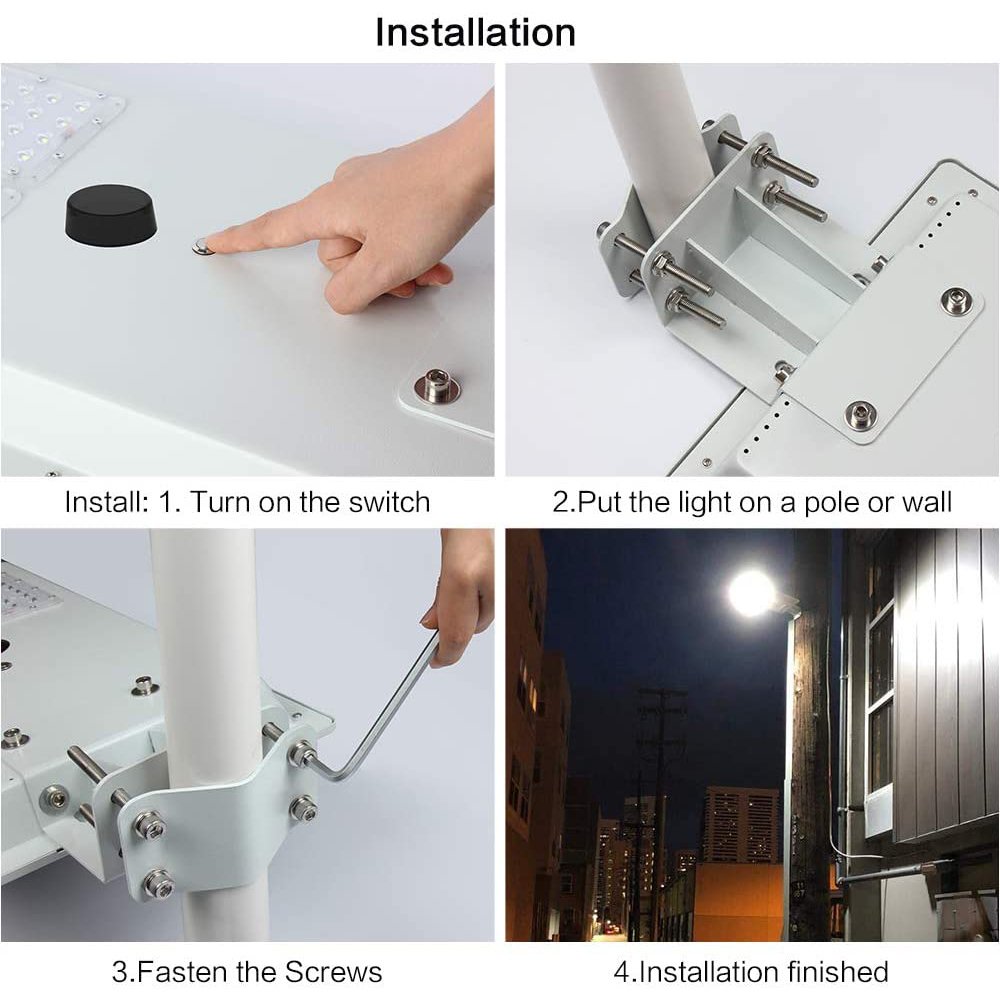 Installation

Install: 1. Turn on the switch

2.Put the light on a pole or wall

3.Fasten the Screws

4.Installation finished