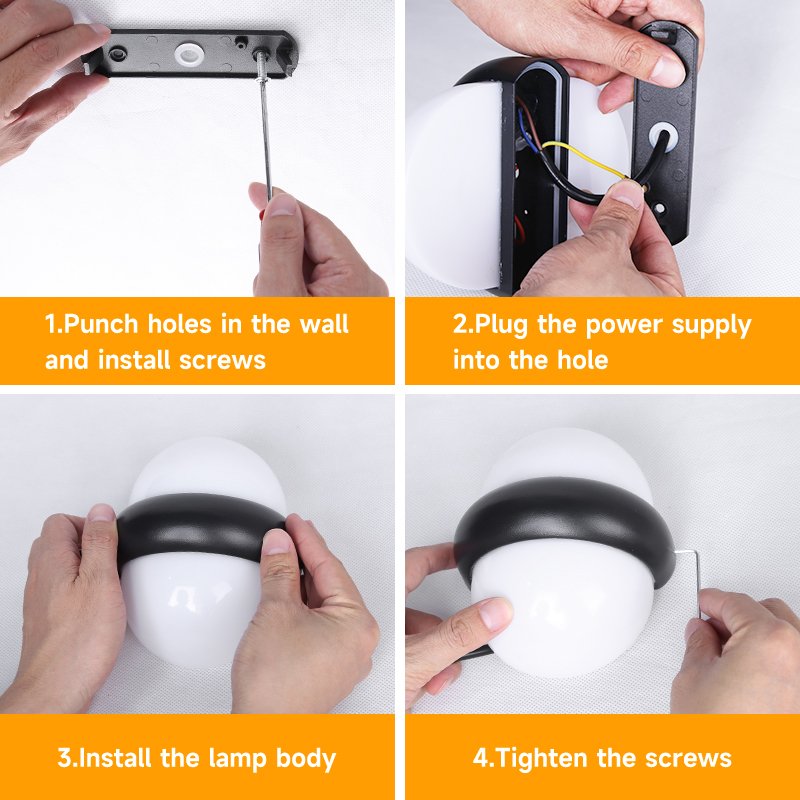 1.Punch holes in the wall and install screws

2.Plug the power supply into the hole

3.Install the lamp body

4.Tighten the screws