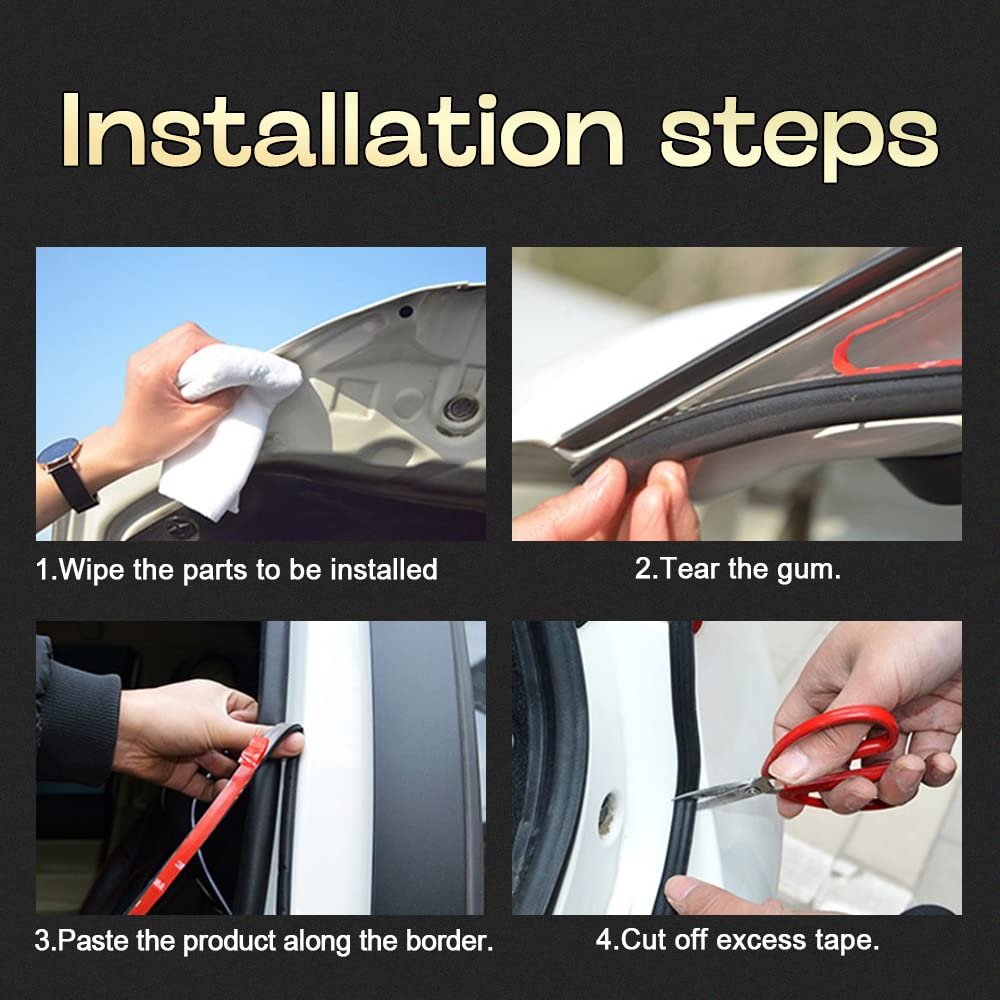 Installation steps

1.Wipe the parts to be installed

2.Tear the gum.

3.Paste the product along the border.

4.Cut off excess tape.