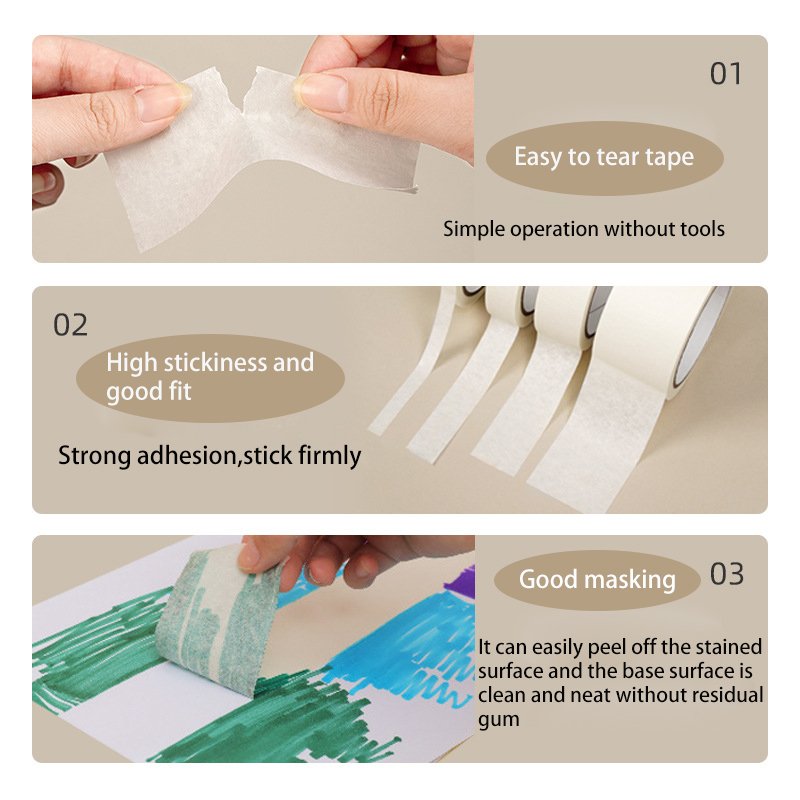 01

Easy to tear tape

Simple operation without tools

02

High stickiness and good fit

Strong adhesion,stick firmly

Good masking

03

It can easily peel off the stained surface and the base surface is clean and neat without residual gum