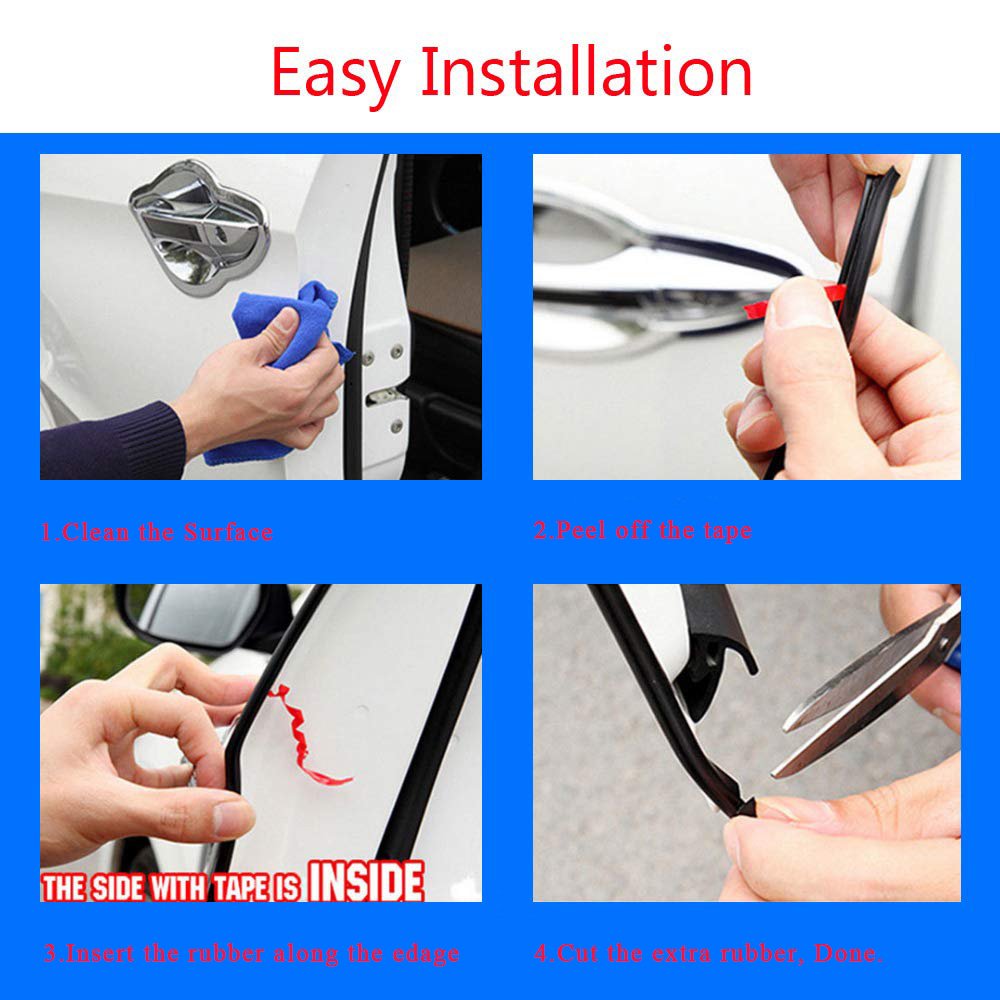 Easy Installation

1.Clean the Surface

2.Peel off the tape

THE SIDE WITH TAPE IS INSIDE

3.Insert the rubber along the edage

4.Cut the extra rubber, Done.