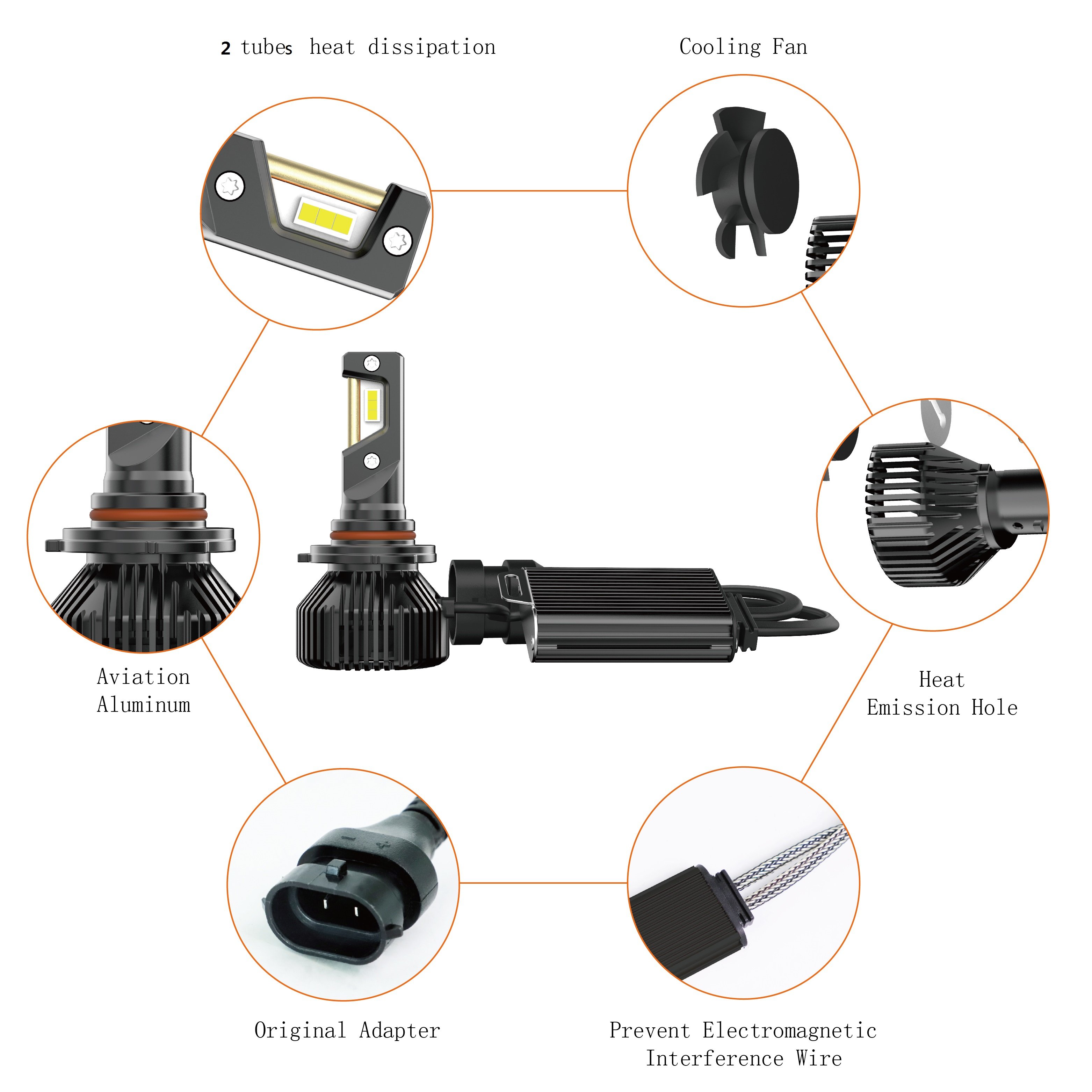 2 tubes heat dissipation

Cooling Fan

Aviation Aluminum

Heat Emission Hole

Original Adapter

Prevent Electromagnetic Interference Wire