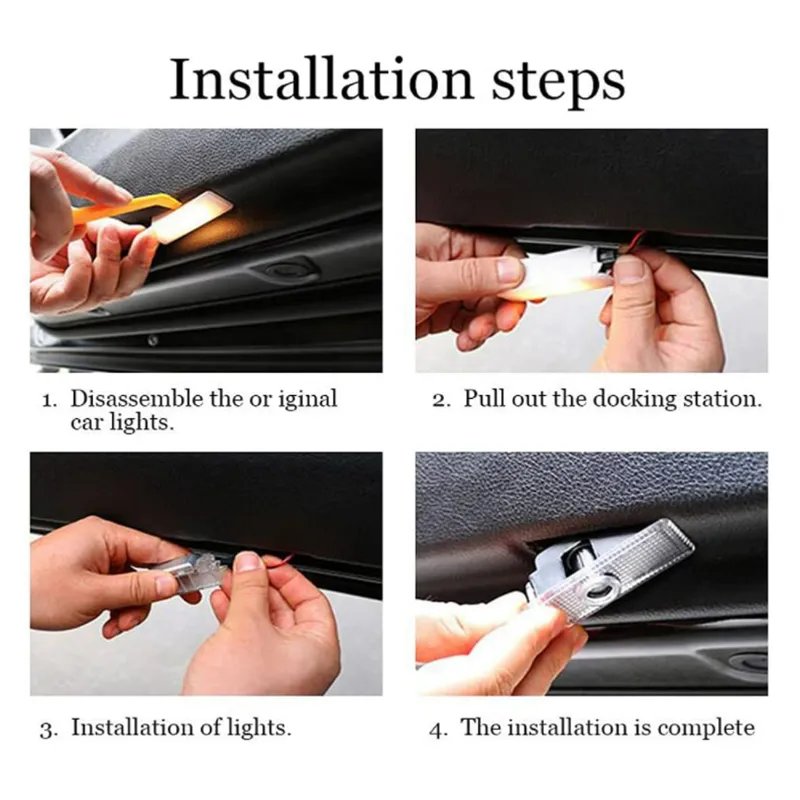 Installation steps

1. Disassemble the or iginal car lights.

2. Pull out the docking station.

3. Installation of lights.

4. The installation is complete