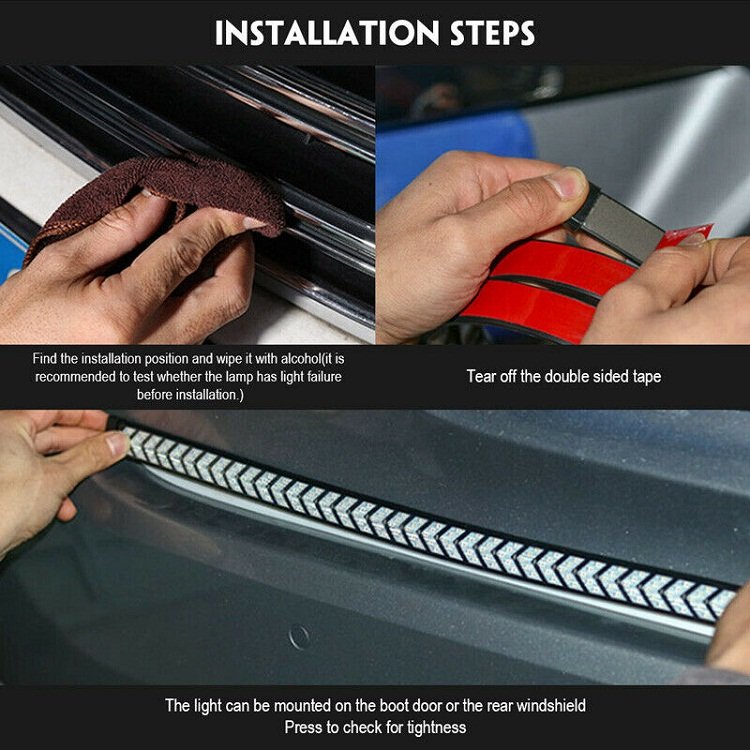 INSTALLATION STEPS

Find the installation position and wipe it with alcohol(it is recommended to test whether the lamp has light failure before installation.)

Tear off the double sided tape

The light can be mounted on the boot door or the rear windshield
Press to check for tightness