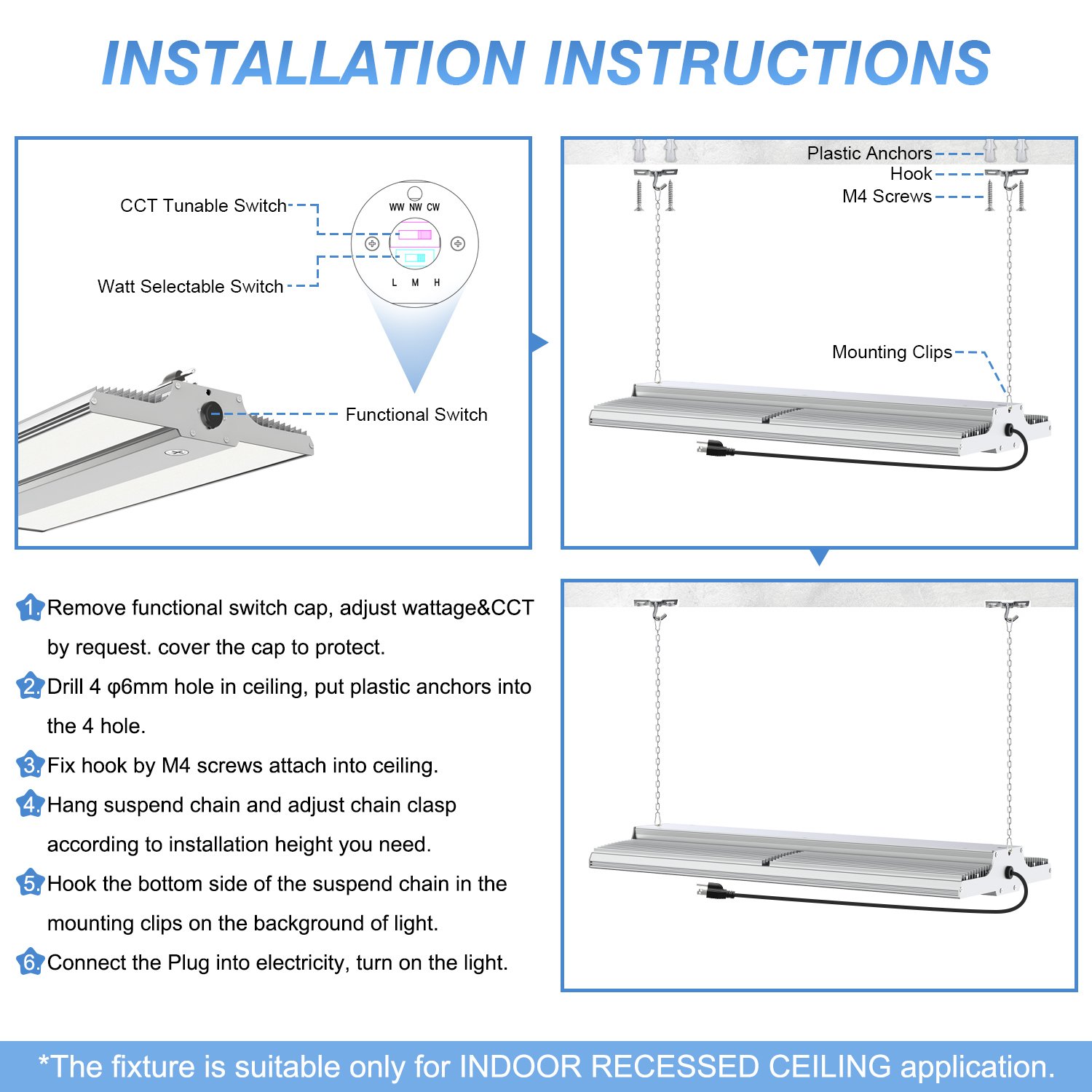 INSTALLATION INSTRUCTIONS

CCT Tunable Switch

WW NW CW

Watt Selectable Switch

L M H

Functional Switch

Plastic Anchors

Hook

M4 Screws

Mounting Clips

1. Remove functional switch cap, adjust wattage&CCT by request. cover the cap to protect.

2. Drill 4 φ6mm hole in ceiling, put plastic anchors into the 4 hole.

3. Fix hook by M4 screws attach into ceiling.

4. Hang suspend chain and adjust chain clasp according to installation height you need.

5. Hook the bottom side of the suspend chain in the mounting clips on the background of light.

6. Connect the Plug into electricity, turn on the light.

*The fixture is suitable only for INDOOR RECESSED CEILING application.