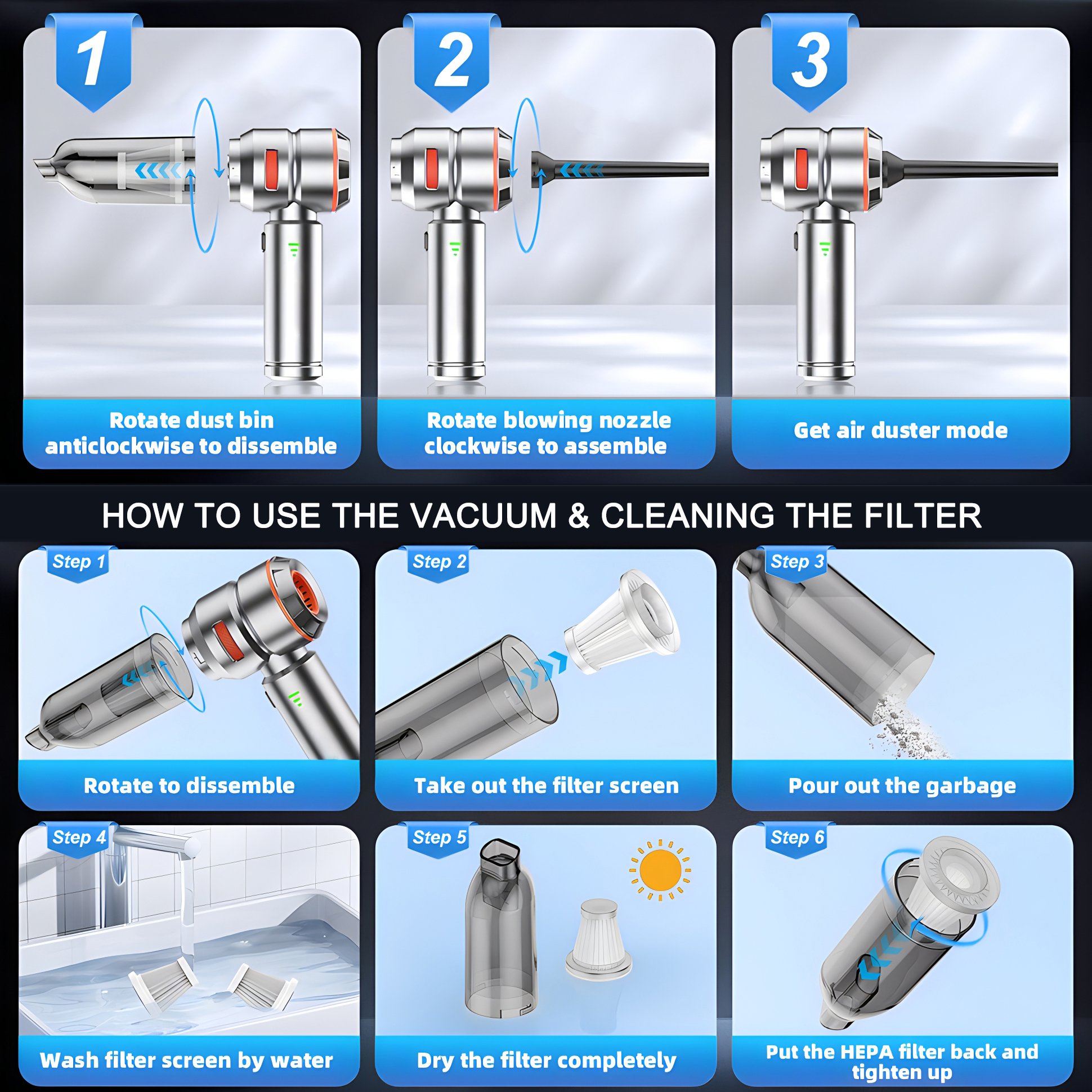 1

Rotate dust bin anticlockwise to dissemble

2

Rotate blowing nozzle clockwise to assemble

3

Get air duster mode

HOW TO USE THE VACUUM & CLEANING THE FILTER

Step 1

Rotate to dissemble

Step 2

Take out the filter screen

Step 3

Pour out the garbage

Step 4

Wash filter screen by water

Step 5

Dry the filter completely

Step 6

Put the HEPA filter back and tighten up