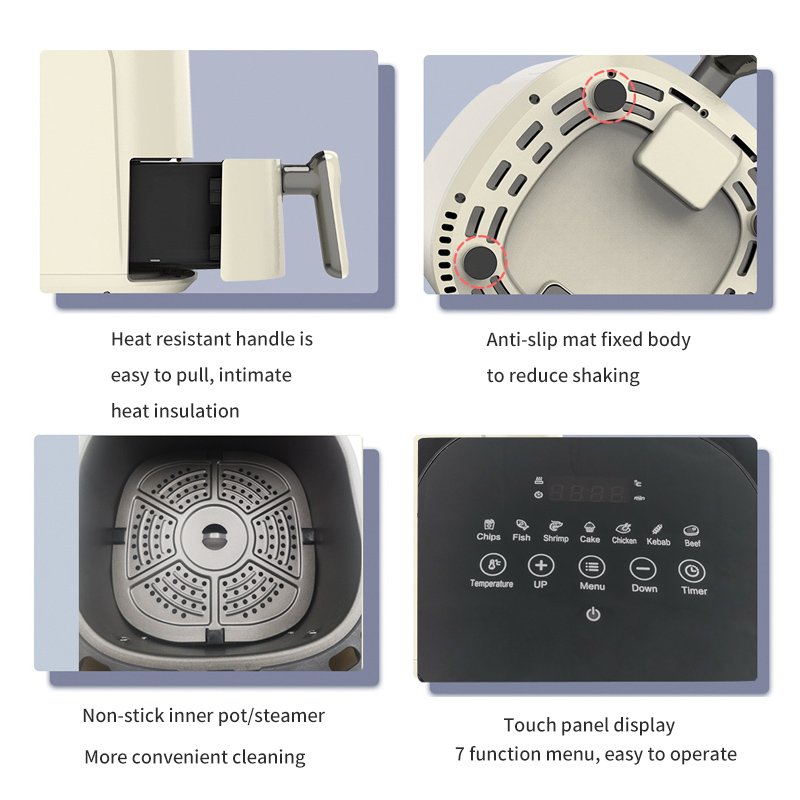 Heat resistant handle is easy to pull, intimate heat insulation

Anti-slip mat fixed body to reduce shaking

℃
min

Chips Fish Shrimp Cake Chicken Kebab Beef

Temperature UP Menu Down Timer

Non-stick inner pot/steamer
More convenient cleaning

Touch panel display
7 function menu, easy to operate