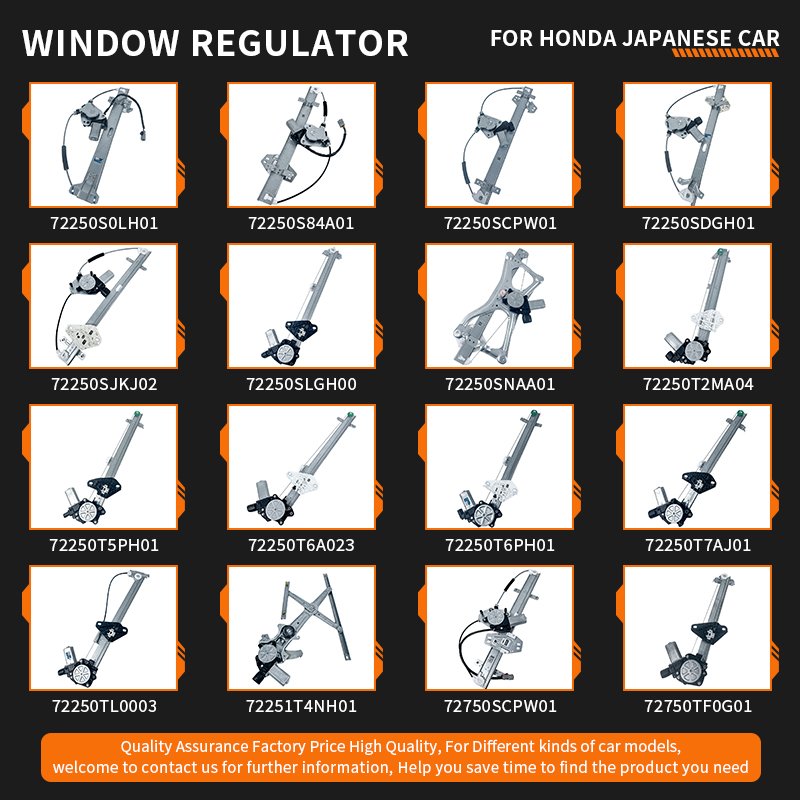 WINDOW REGULATOR

FOR HONDA JAPANESE CAR

72250S0LH01

72250S84A01

72250SCPW01

72250SDGH01

72250SJKJ02

72250SLGH00

72250SNAA01

72250T2MA04

72250T5PH01

72250T6A023

72250T6PH01

72250T7AJ01

72250TL0003

72251T4NH01

72750SCPW01

72750TF0G01

Quality Assurance Factory Price High Quality, For Different kinds of car models, welcome to contact us for further information, Help you save time to find the product you need