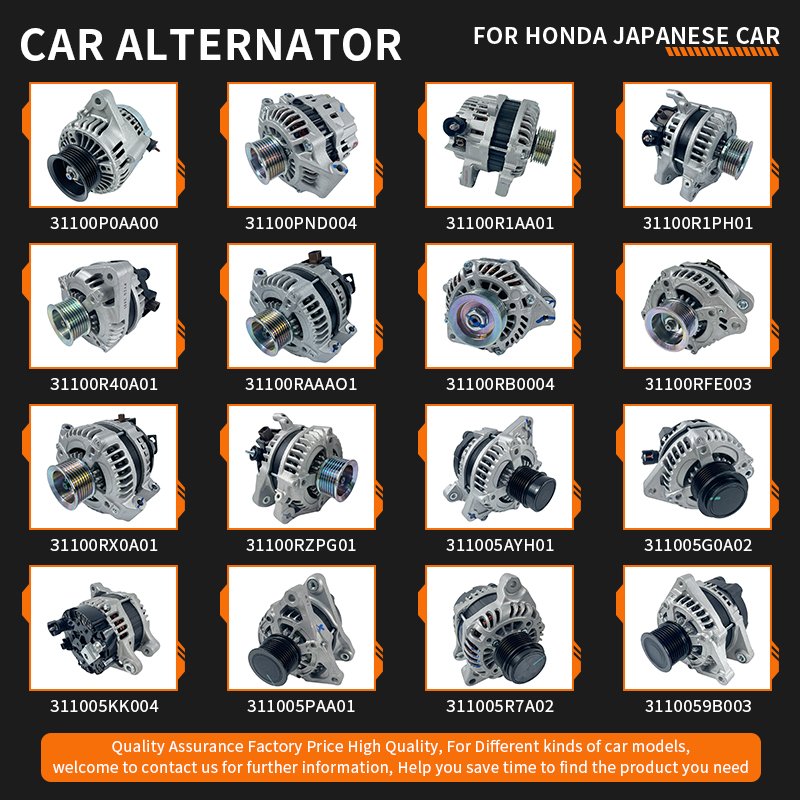 CAR ALTERNATOR

FOR HONDA JAPANESE CAR

31100P0AA00

31100PND004

31100R1AA01

31100R1PH01

31100R40A01

31100RAAAO1

31100RB0004

31100RFE003

31100RX0A01

31100RZPG01

311005AYH01

311005G0A02

311005KK004

311005PAA01

311005R7A02

3110059B003

Quality Assurance Factory Price High Quality, For Different kinds of car models, welcome to contact us for further information, Help you save time to find the product you need