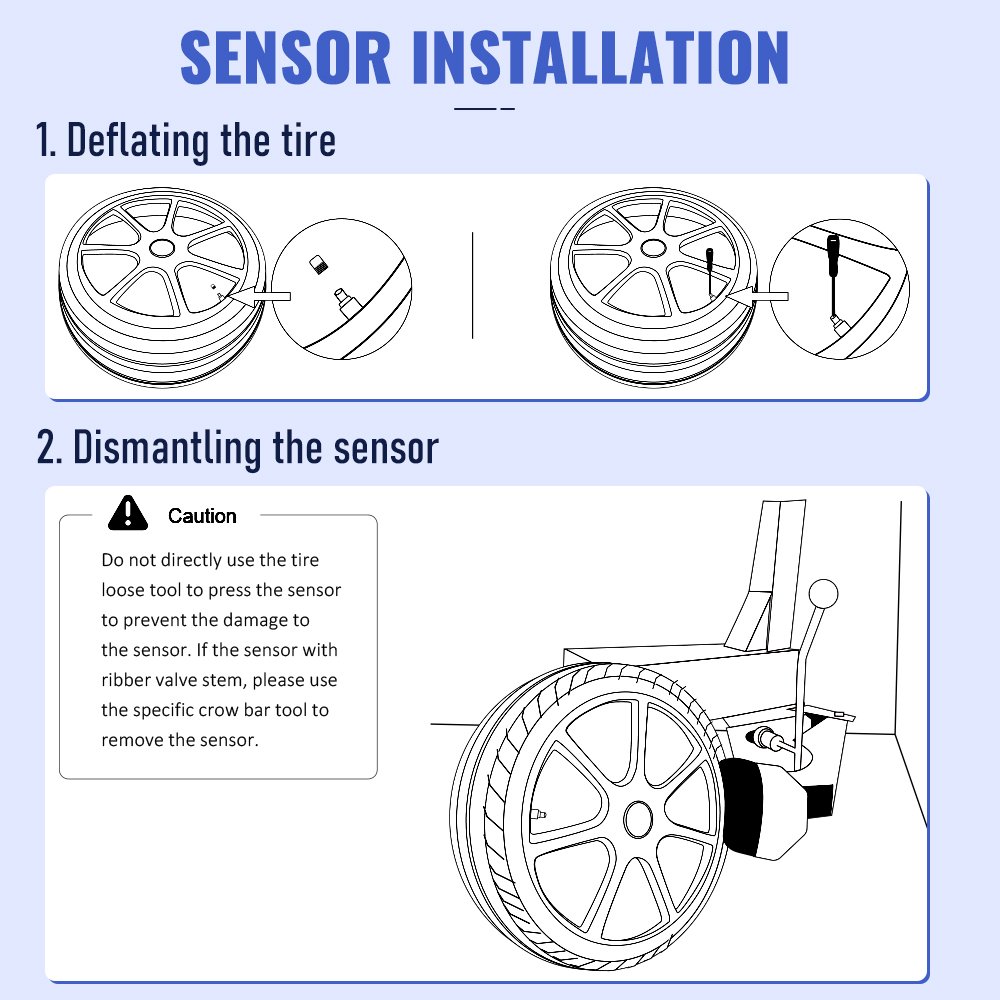 SENSOR INSTALLATION

1. Deflating the tire

2. Dismantling the sensor

Caution

Do not directly use the tire loose tool to press the sensor to prevent the damage to the sensor. If the sensor with ribber valve stem, please use the specific crow bar tool to remove the sensor.