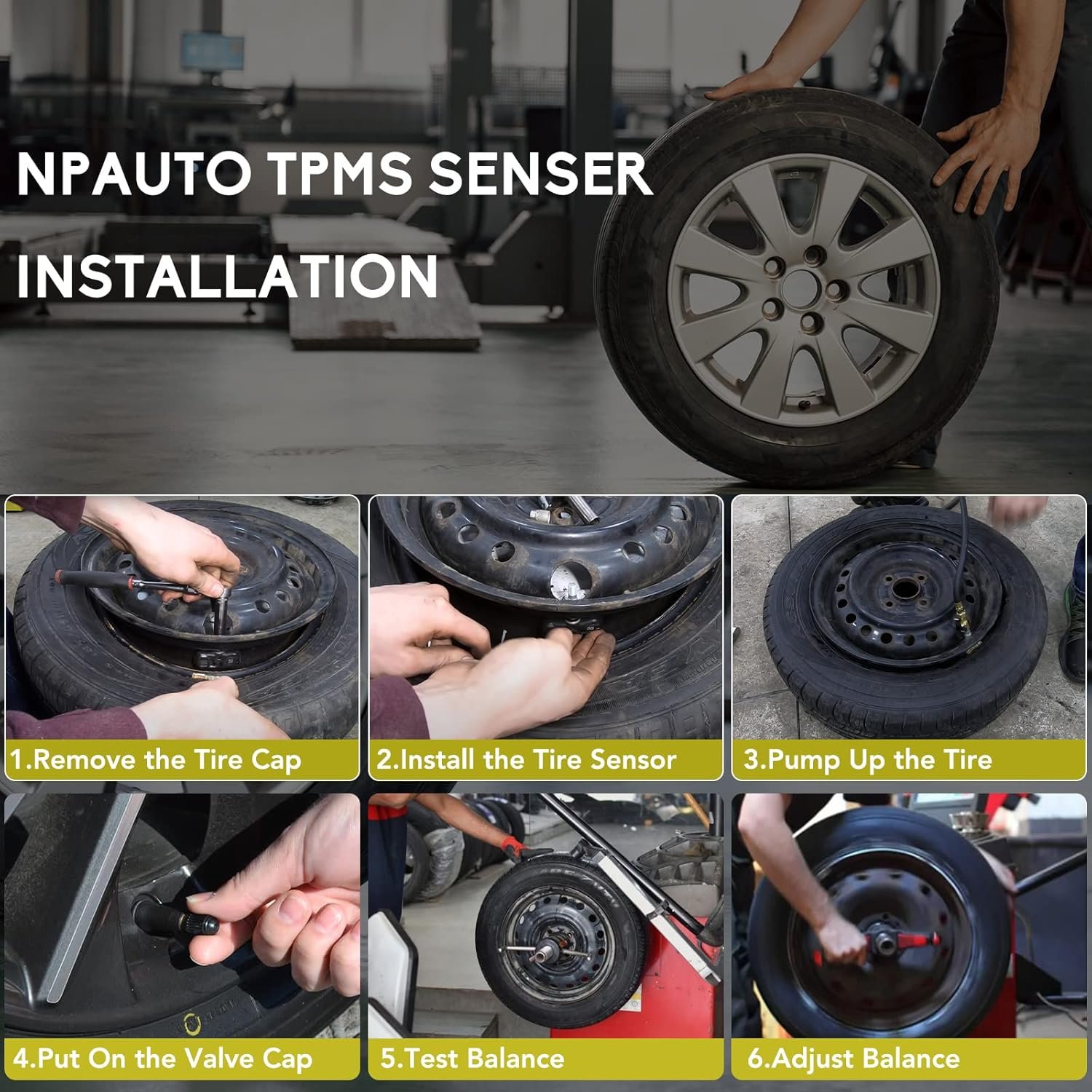 NPAUTO TPMS SENSER INSTALLATION

1.Remove the Tire Cap

2.Install the Tire Sensor

3.Pump Up the Tire

4.Put On the Valve Cap

5.Test Balance

6.Adjust Balance