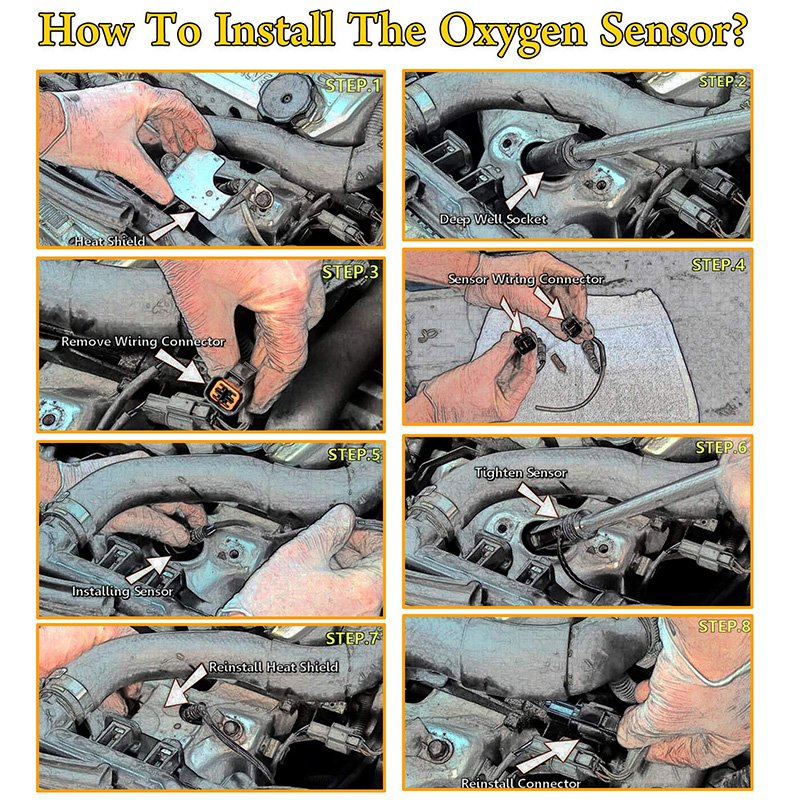 How To Install The Oxygen Sensor?

STEP.1

Heat Shield

STEP.2

Deep Well Socket

STEP.3

Remove Wiring Connector

STEP.4

Sensor Wiring Connector

STEP.5

Installing Sensor

STEP.6

Tighten Sensor

STEP.7

Reinstall Heat Shield

STEP.8

Reinstall Connector