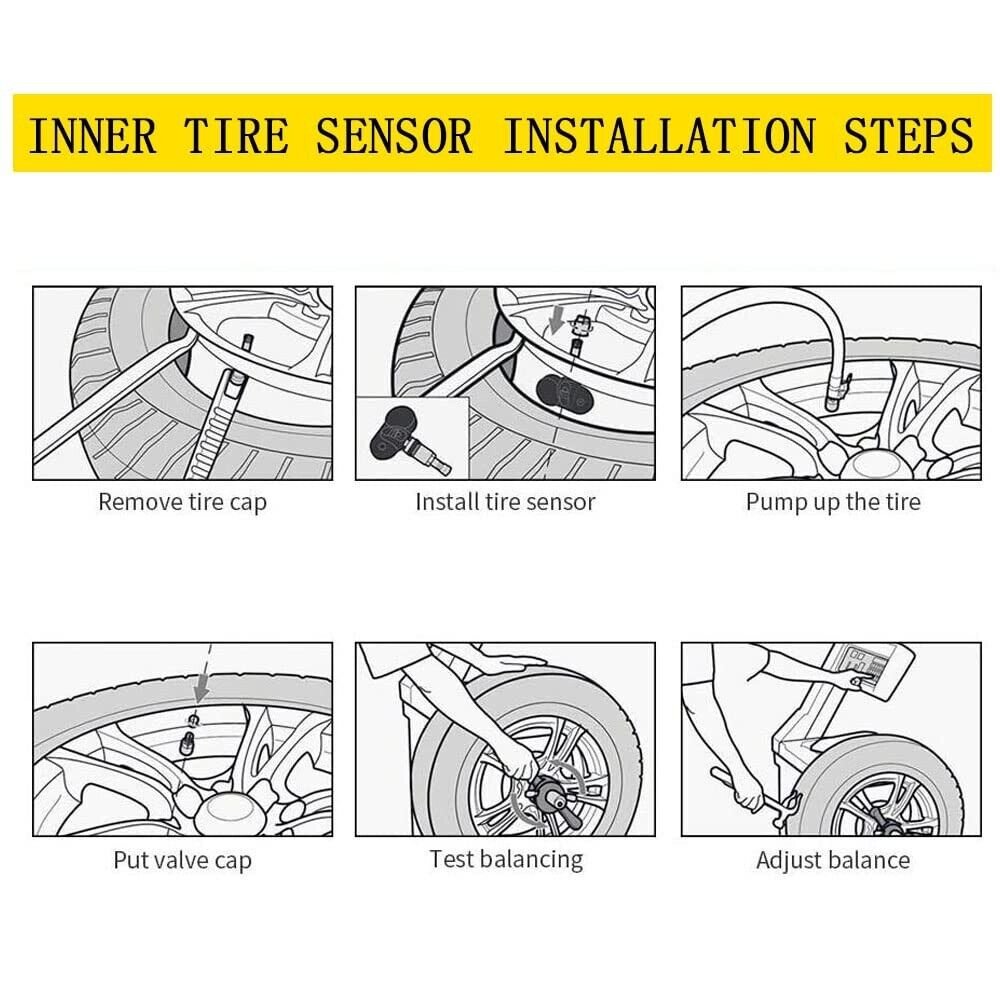 INNER TIRE SENSOR INSTALLATION STEPS

Remove tire cap

Install tire sensor

Pump up the tire

Put valve cap

Test balancing

Adjust balance