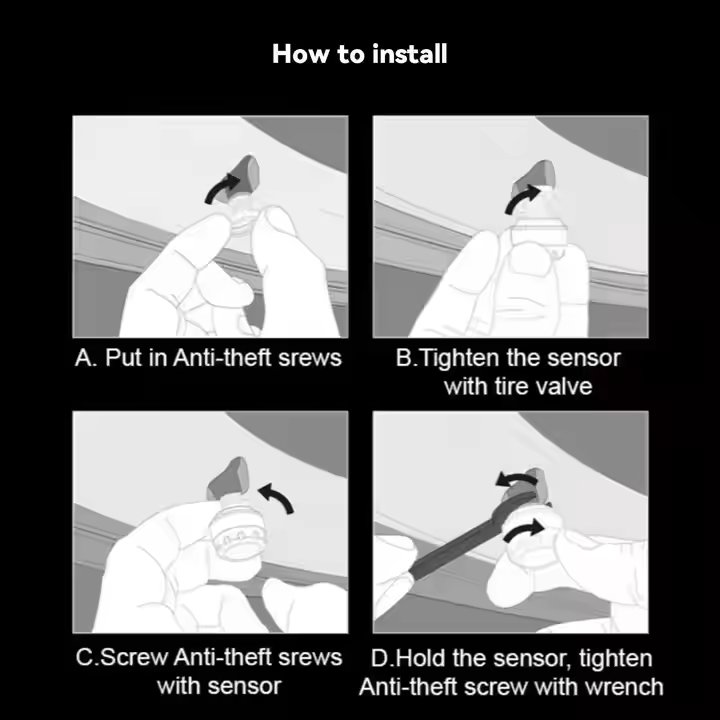 How to install

A. Put in Anti-theft srews

B.Tighten the sensor with tire valve

C.Screw Anti-theft srews with sensor

D.Hold the sensor, tighten Anti-theft screw with wrench